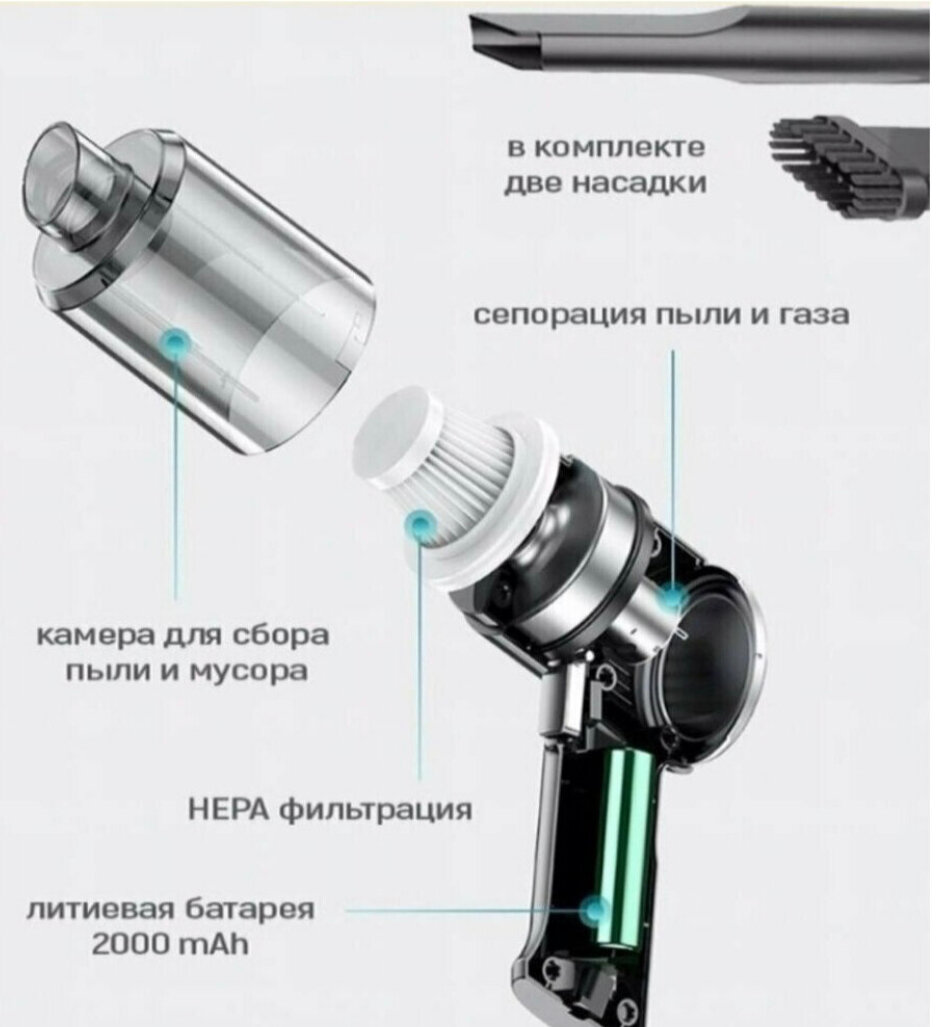 в комплекте две насадки

сепорация пыли и газа

камера для сбора пыли и мусора

HEPA фильтрация

литиевая батарея 2000 mAh