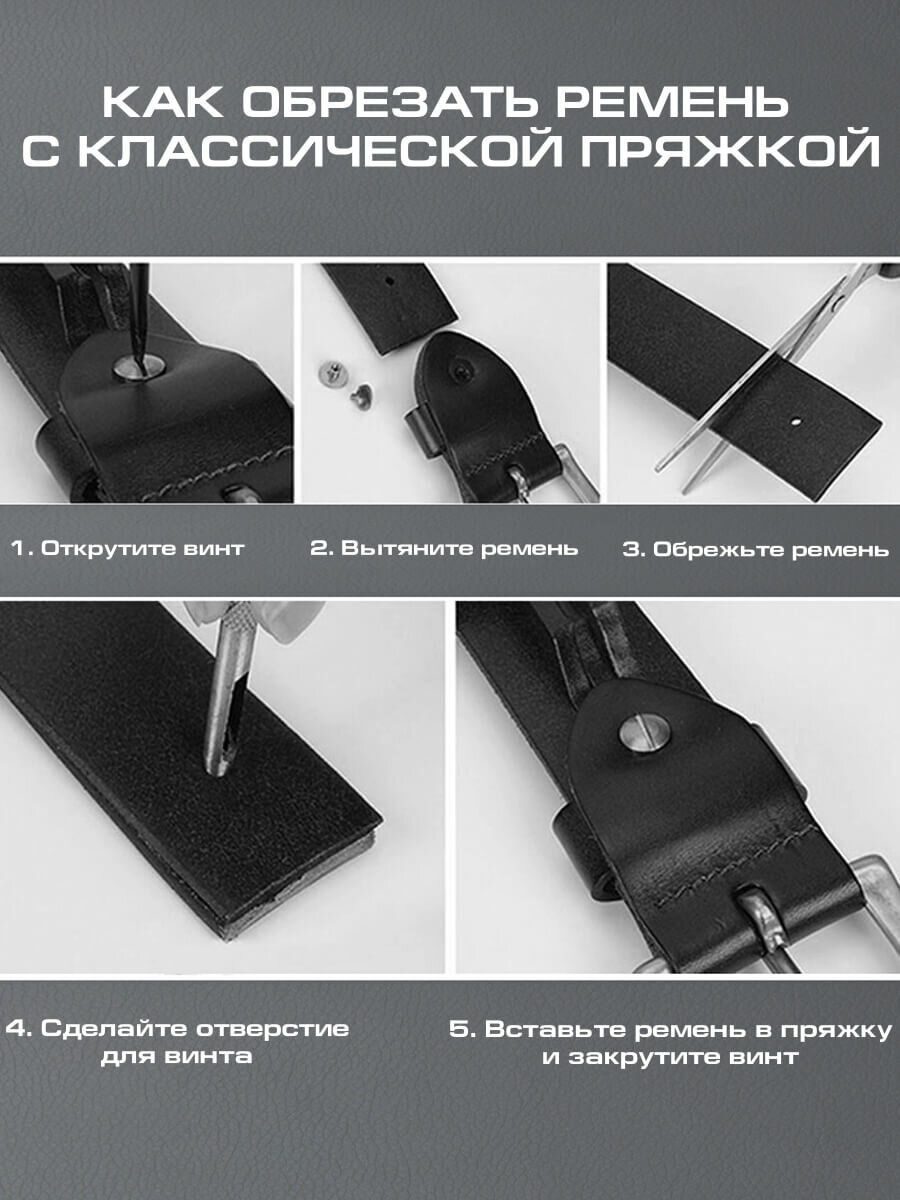 КАК ОБРЕЗАТЬ РЕМЕНЬ С КЛАССИЧЕСКОЙ ПРЯЖКОЙ

1. Открутите винт

2. Вытяните ремень

3. Обрежьте ремень

4. Сделайте отверстие для винта

5. Вставьте ремень в пряжку и закрутите винт