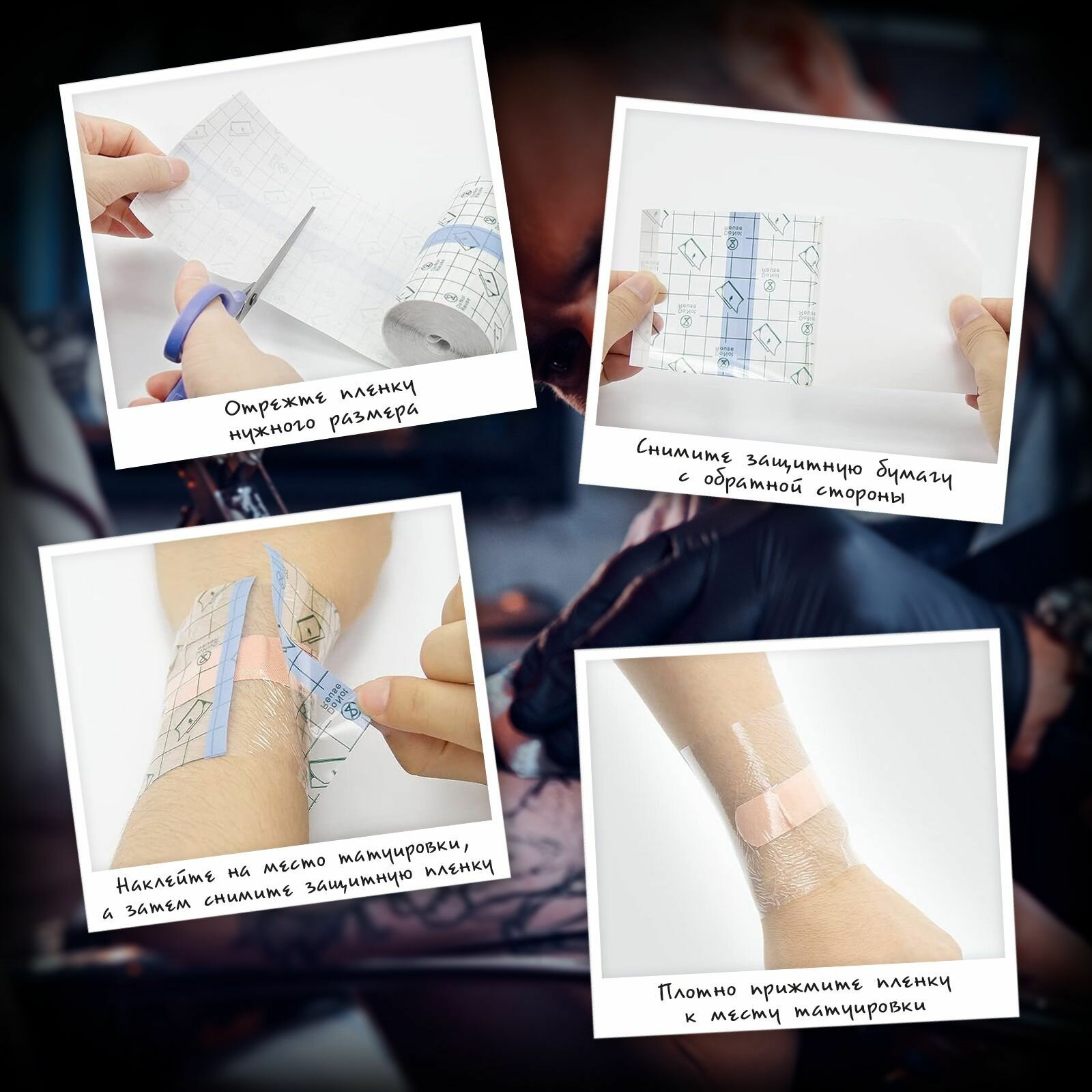 Отрежте пленку нужного размера

Снимите защитную бумагу с обратной стороны

Наклейте на место татуировки, а затем снимите защитную пленку

Плотно прижмите пленку к месту татуировки