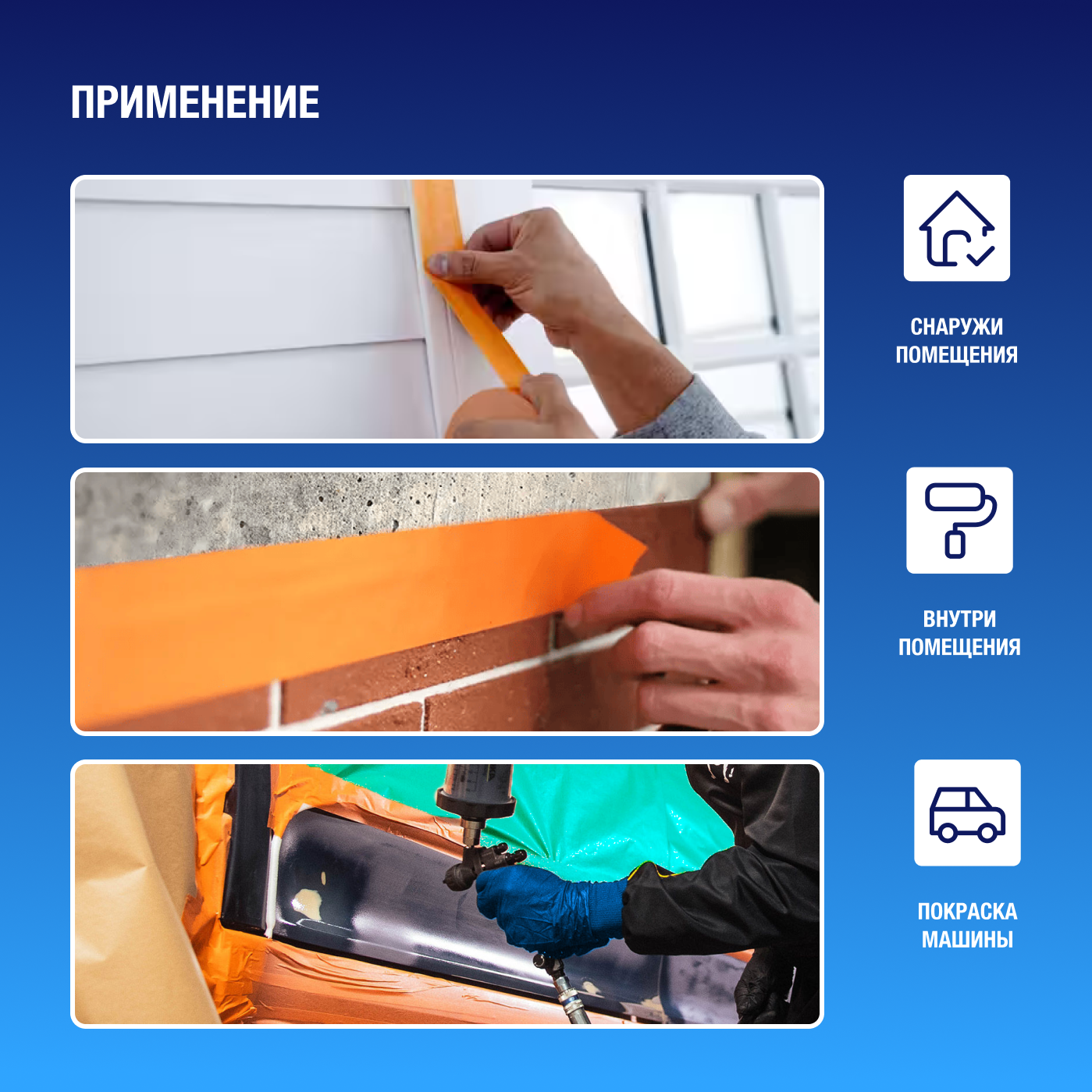 ПРИМЕНЕНИЕ

СНАРУЖИ ПОМЕЩЕНИЯ

ВНУТРИ ПОМЕЩЕНИЯ

ПОКРАСКА МАШИНЫ