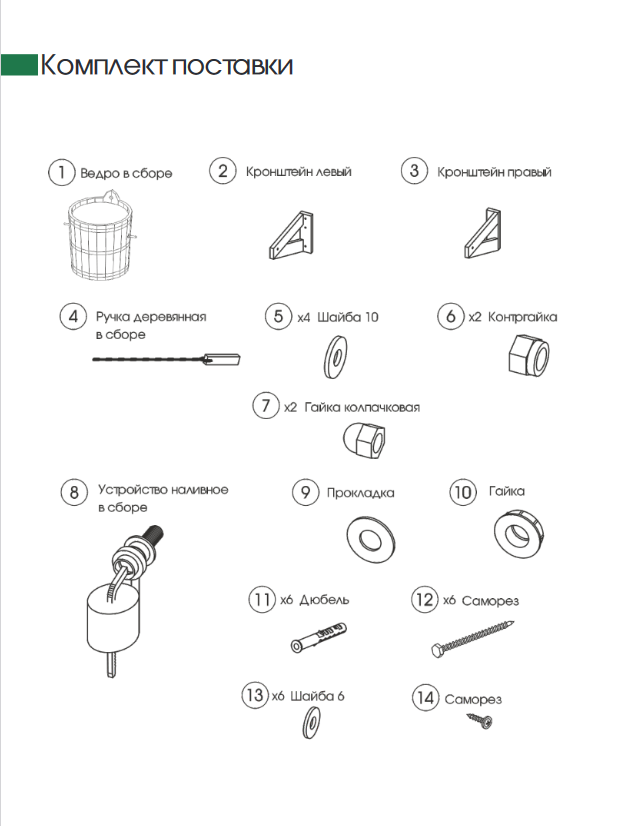 Комплект поставки

1 Ведро в сборе

2 Кронштейн левый

3 Кронштейн правый

4 Ручка деревянная в сборе

5 x4 Шайба 10

6 x2 Контргайка

7 x2 Гайка колпачковая

8 Устройство наливное в сборе

9 Прокладка

10 Гайка

11 x6 Дюбель

12 x6 Саморез

13 x6 Шайба 6

14 Саморез