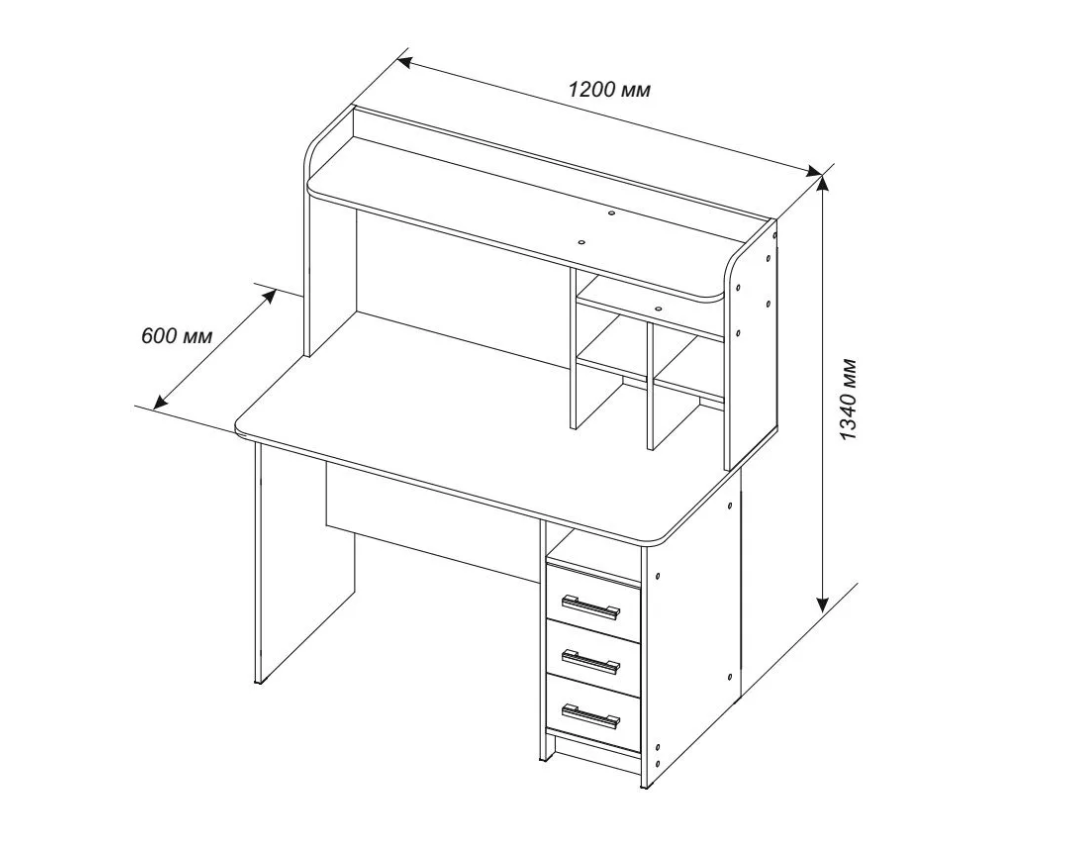 1200 мм

600 мм

1340 мм