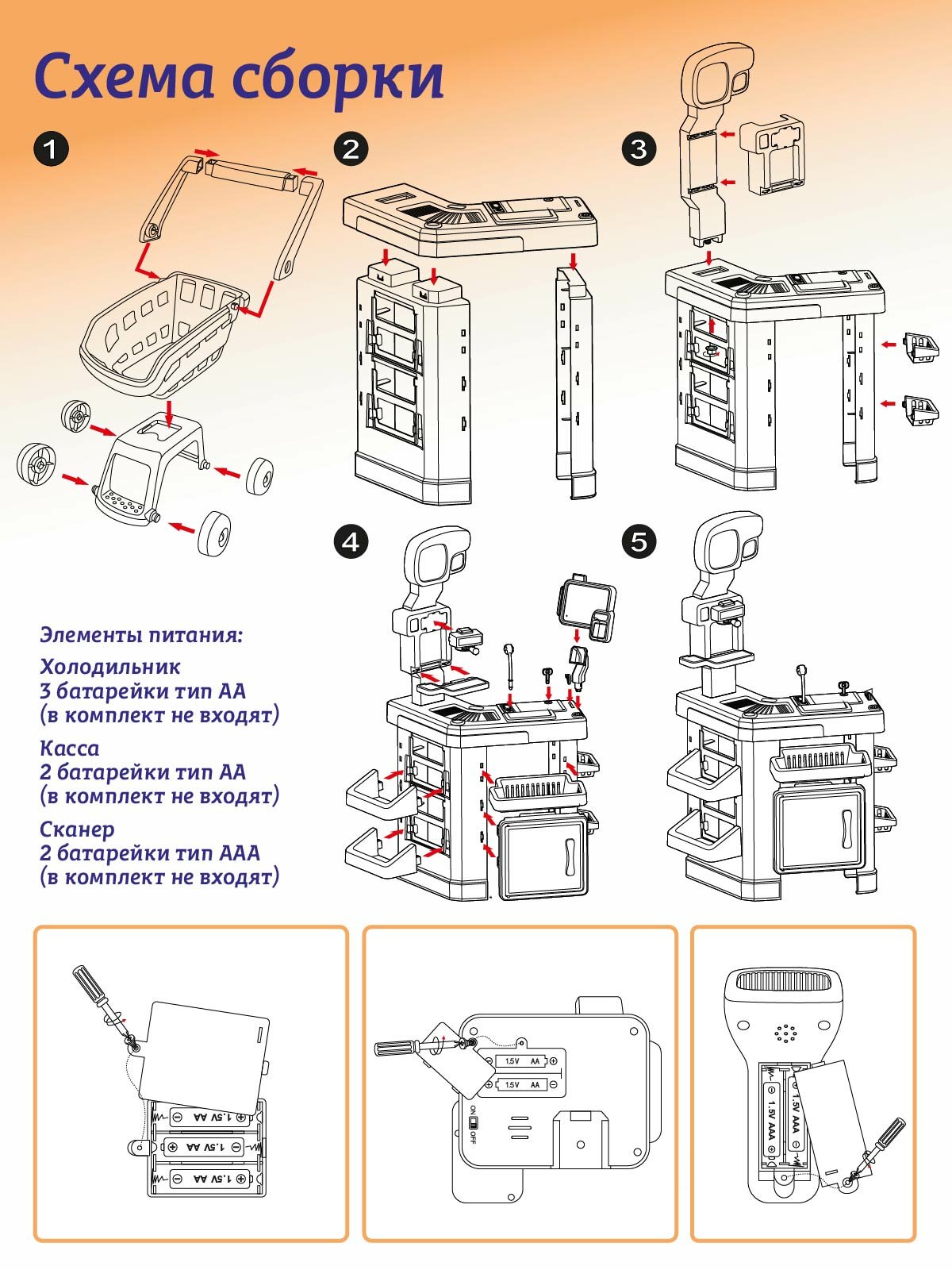 Схема сборки

1

2

3

4

5

Элементы питания:

Холодильник
3 батарейки тип АА
(в комплект не входят)

Касса
2 батарейки тип АА
(в комплект не входят)

Сканер
2 батарейки тип ААА
(в комплект не входят)

1.5V AA
1.5V AA
1.5V AA

1.5V AA
1.5V AA
ON
OFF

1.5V AAA
1.5V AAA