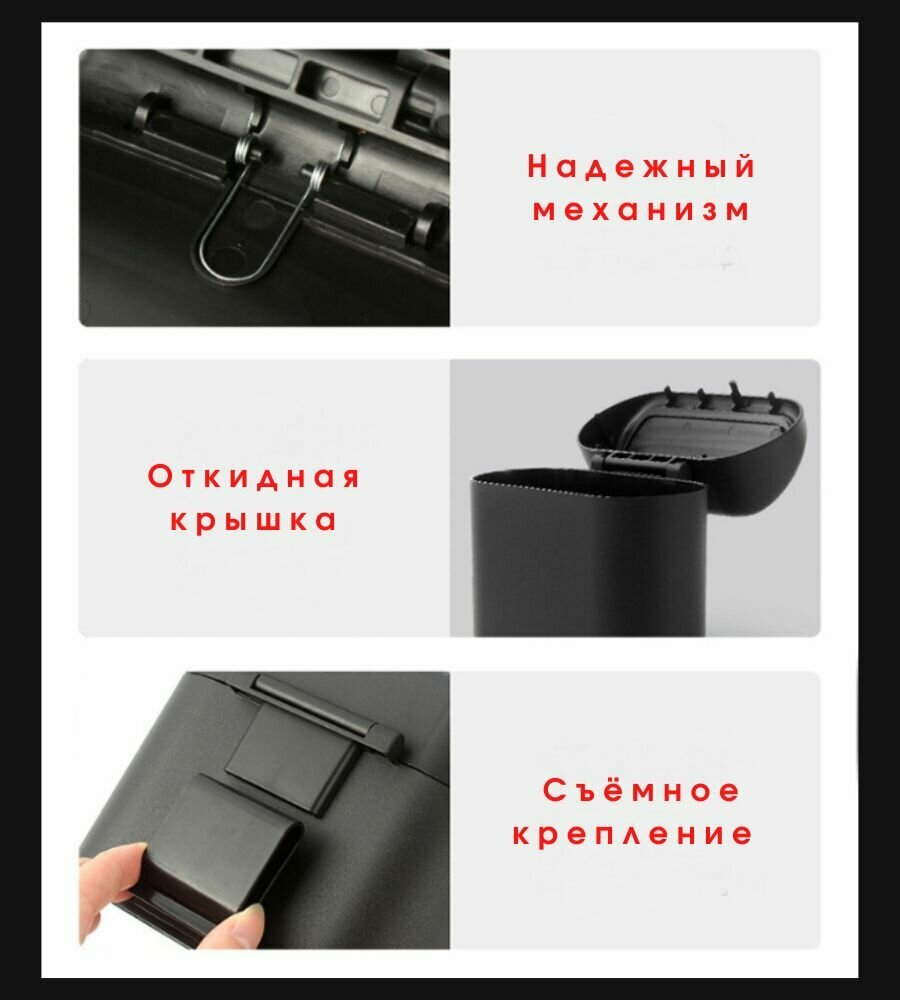 Надежный механизм

Откидная крышка

Съёмное крепление