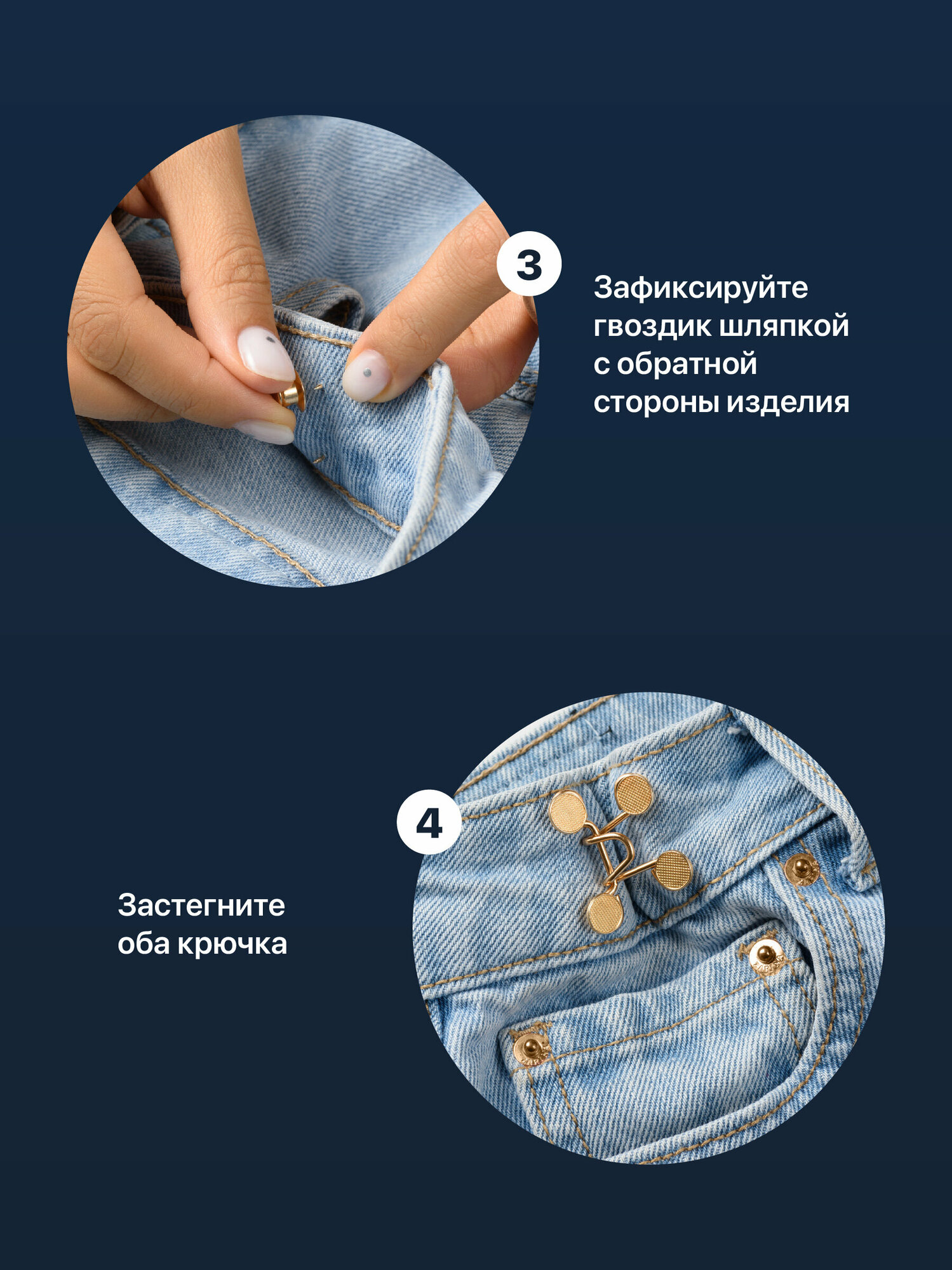 3

Зафиксируйте гвоздик шляпкой с обратной стороны изделия

4

Застегните оба крючка