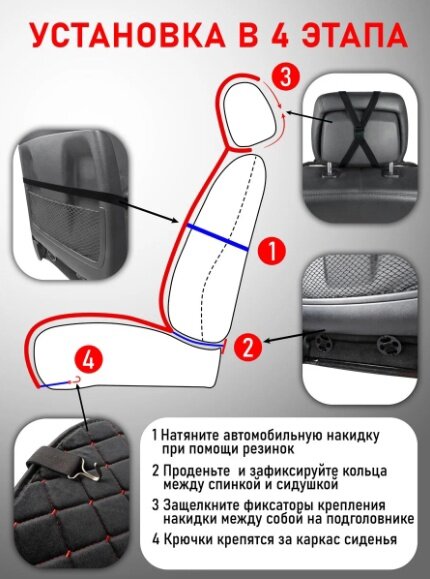 УСТАНОВКА В 4 ЭТАПА

3

1

2

4

1 Натяните автомобильную накидку при помощи резинок

2 Проденьте и зафиксируйте кольца между спинкой и сидушкой

3 Защелкните фиксаторы крепления накидки между собой на подголовнике

4 Крючки крепятся за каркас сиденья