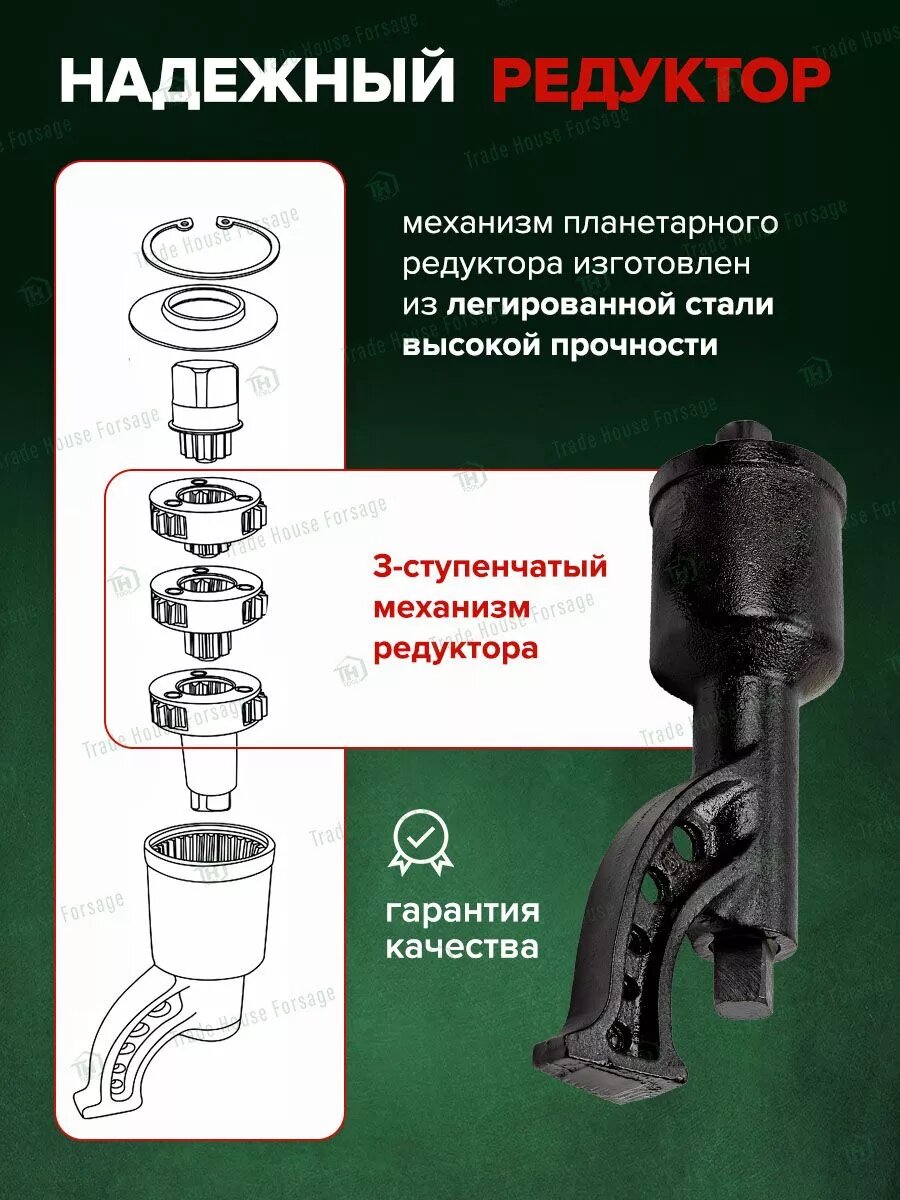 НАДЕЖНЫЙ РЕДУКТОР

механизм планетарного редуктора изготовлен из легированной стали высокой прочности

3-ступенчатый механизм редуктора

гарантия качества

Trade House Forsage