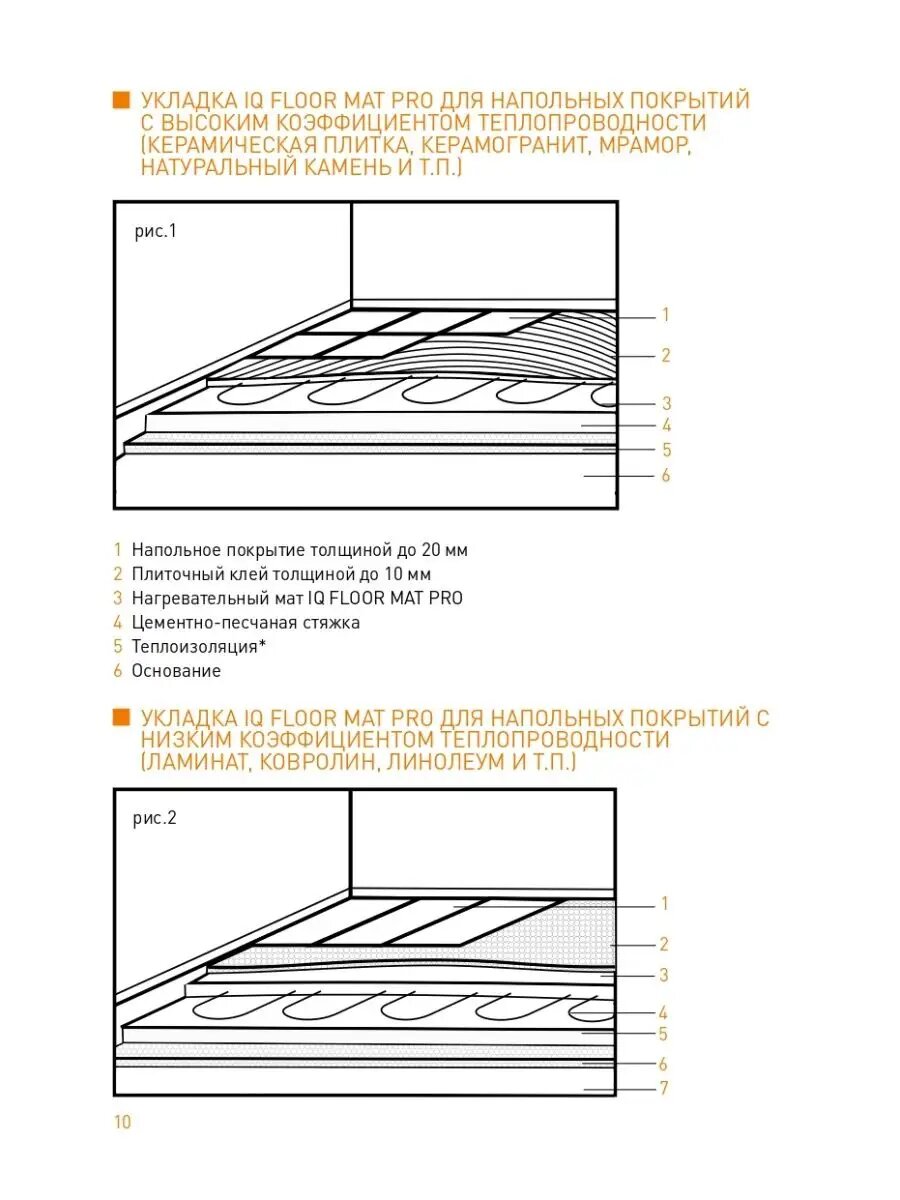 УКЛАДКА IQ FLOOR MAT PRO ДЛЯ НАПОЛЬНЫХ ПОКРЫТИЙ С ВЫСОКИМ КОЭФФИЦИЕНТОМ ТЕПЛОПРОВОДНОСТИ (КЕРАМИЧЕСКАЯ ПЛИТКА, КЕРАМОГРАНИТ, МРАМОР, НАТУРАЛЬНЫЙ КАМЕНЬ И Т.П.)

рис.1

1
2
3
4
5
6

1 Напольное покрытие толщиной до 20 мм
2 Плиточный клей толщиной до 10 мм
3 Нагревательный мат IQ FLOOR MAT PRO
4 Цементно-песчаная стяжка
5 Теплоизоляция*
6 Основание

УКЛАДКА IQ FLOOR MAT PRO ДЛЯ НАПОЛЬНЫХ ПОКРЫТИЙ С НИЗКИМ КОЭФФИЦИЕНТОМ ТЕПЛОПРОВОДНОСТИ (ЛАМИНАТ, КОВРОЛИН, ЛИНОЛЕУМ И Т.П.)

рис.2

1
2
3
4
5
6
7

10