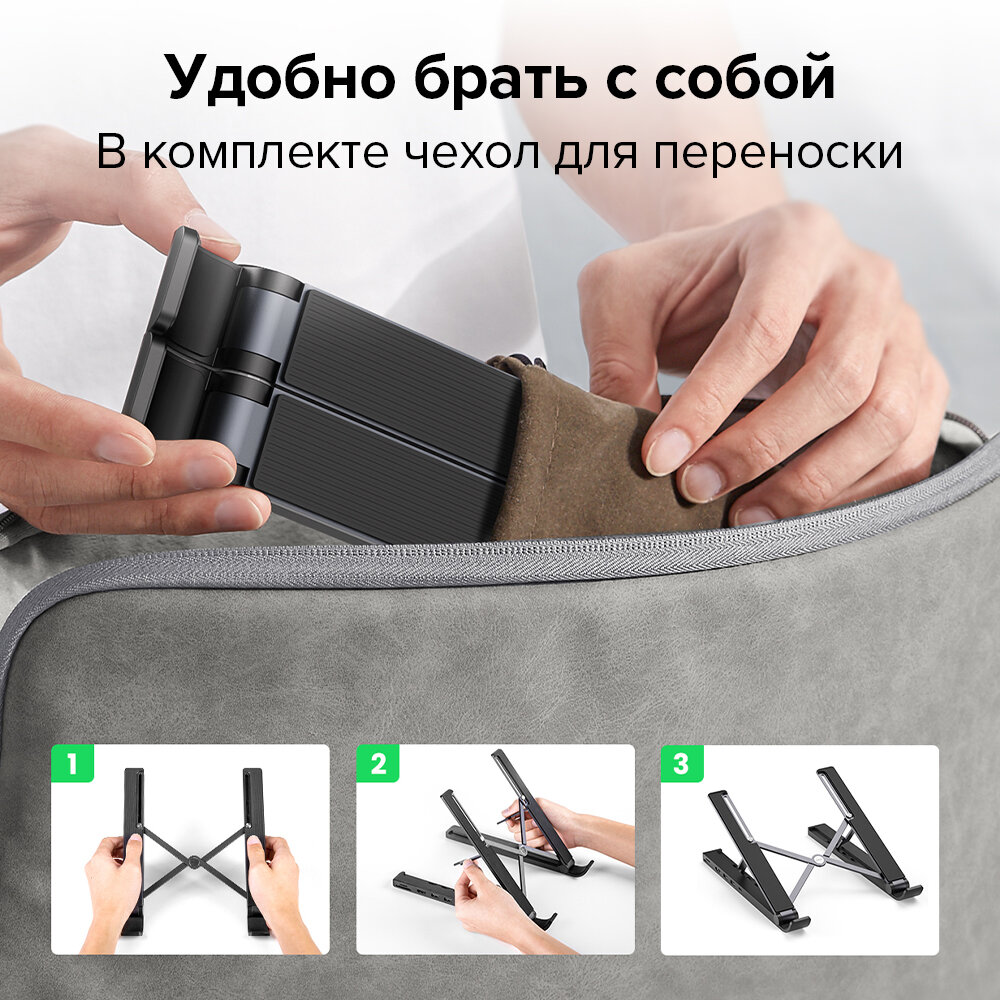 Удобно брать с собой
В комплекте чехол для переноски

1

2

3