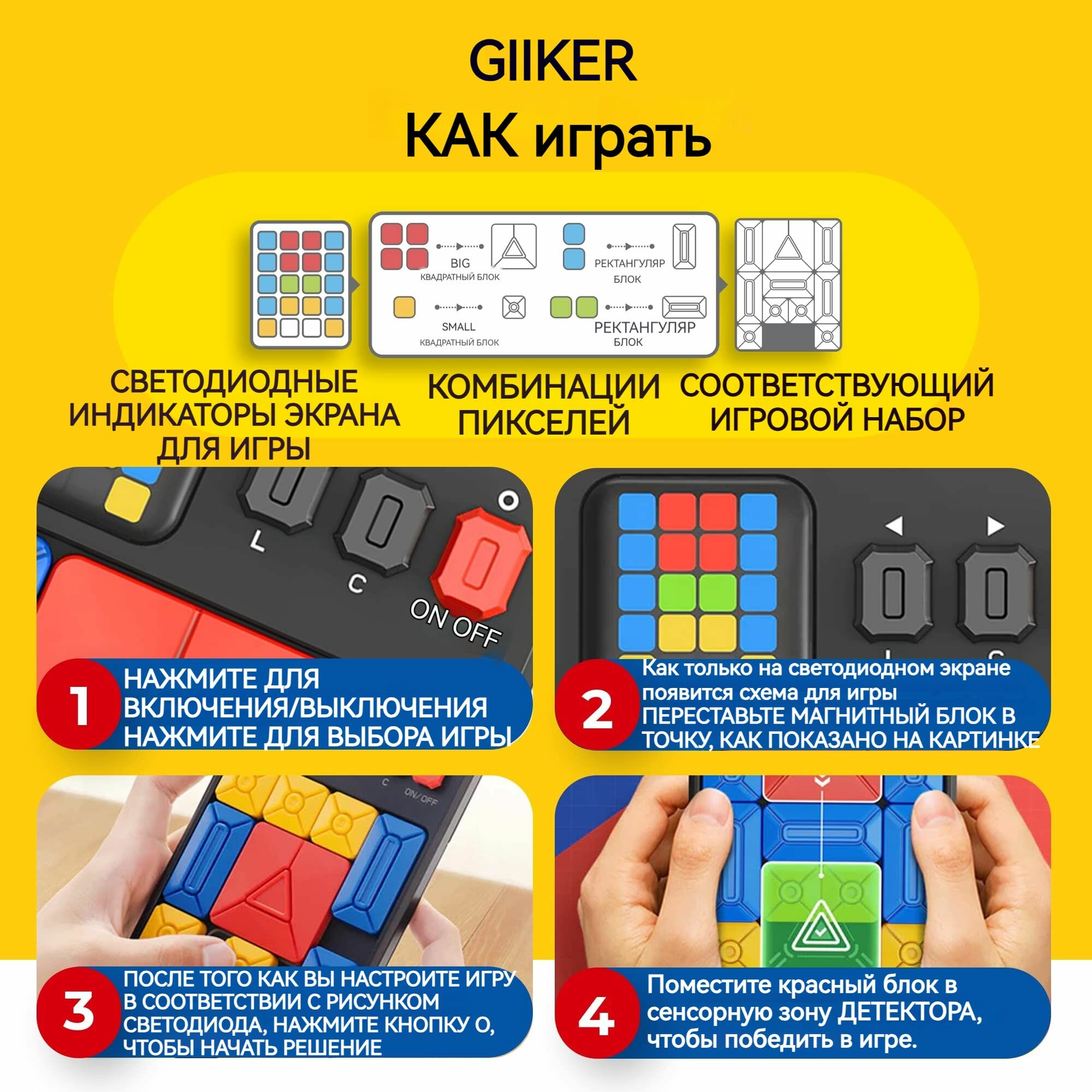 GIIKER
КАК играть

BIG
КВАДРАТНЫЙ БЛОК

РЕКТАНГУЛЯР
БЛОК

SMALL
КВАДРАТНЫЙ БЛОК

РЕКТАНГУЛЯР
БЛОК

СВЕТОДИОДНЫЕ ИНДИКАТОРЫ ЭКРАНА ДЛЯ ИГРЫ

КОМБИНАЦИИ ПИКСЕЛЕЙ

СООТВЕТСТВУЮЩИЙ ИГРОВОЙ НАБОР

L
C
ON OFF

1
НАЖМИТЕ ДЛЯ ВКЛЮЧЕНИЯ/ВЫКЛЮЧЕНИЯ
НАЖМИТЕ ДЛЯ ВЫБОРА ИГРЫ

2
Как только на светодиодном экране появится схема для игры
ПЕРЕСТАВЬТЕ МАГНИТНЫЙ БЛОК В ТОЧКУ, КАК ПОКАЗАНО НА КАРТИНКЕ

C
ON/OFF

3
ПОСЛЕ ТОГО КАК ВЫ НАСТРОИТЕ ИГРУ В СООТВЕТСТВИИ С РИСУНКОМ СВЕТОДИОДА, НАЖМИТЕ КНОПКУ О, ЧТОБЫ НАЧАТЬ РЕШЕНИЕ

4
Поместите красный блок в сенсорную зону ДЕТЕКТОРА, чтобы победить в игре.