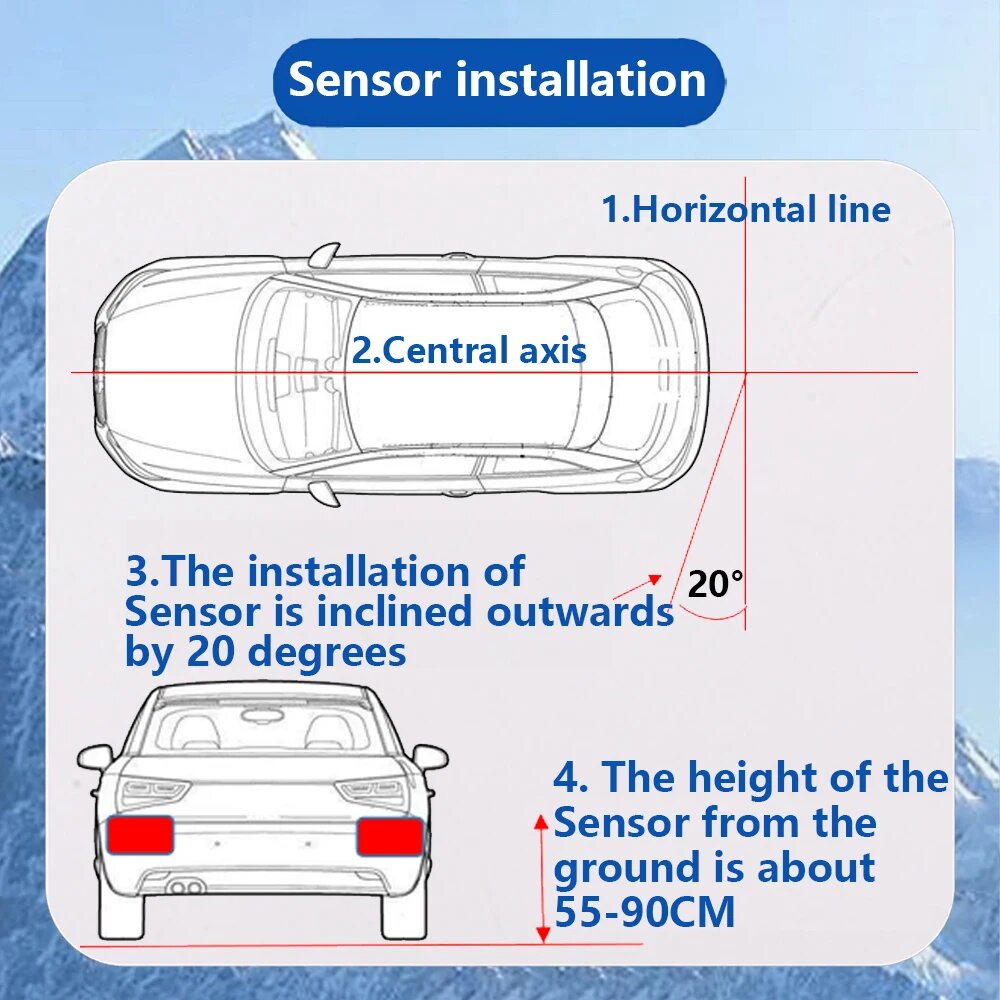 Sensor installation

1.Horizontal line

2.Central axis

3.The installation of Sensor is inclined outwards by 20 degrees

20°

4. The height of the Sensor from the ground is about 55-90CM