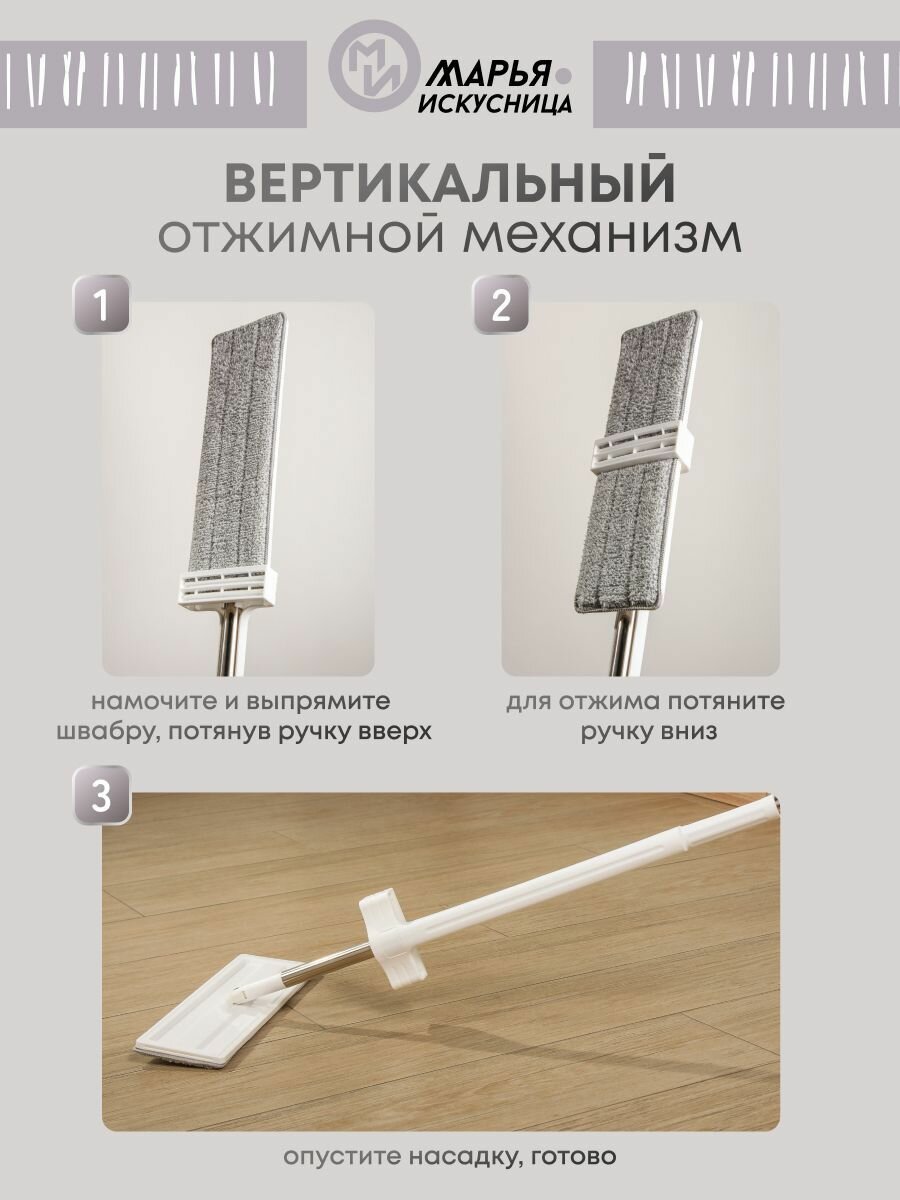 МИ
МАРЬЯ
ИСКУСНИЦА

ВЕРТИКАЛЬНЫЙ
отжимной механизм

1

намочите и выпрямите швабру, потянув ручку вверх

2

для отжима потяните ручку вниз

3

опустите насадку, готово