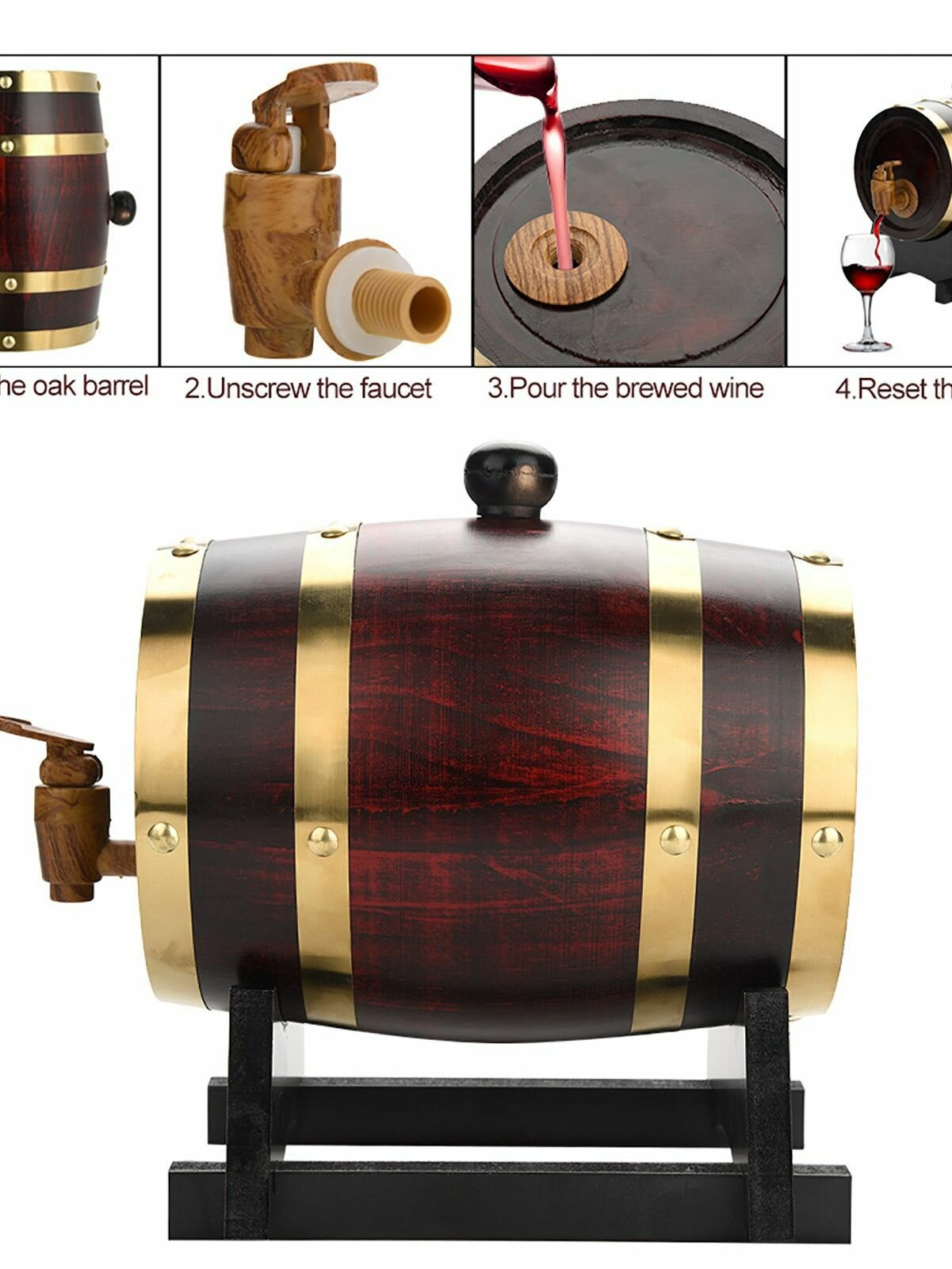 he oak barrel 2.Unscrew the faucet 3.Pour the brewed wine 4.Reset th