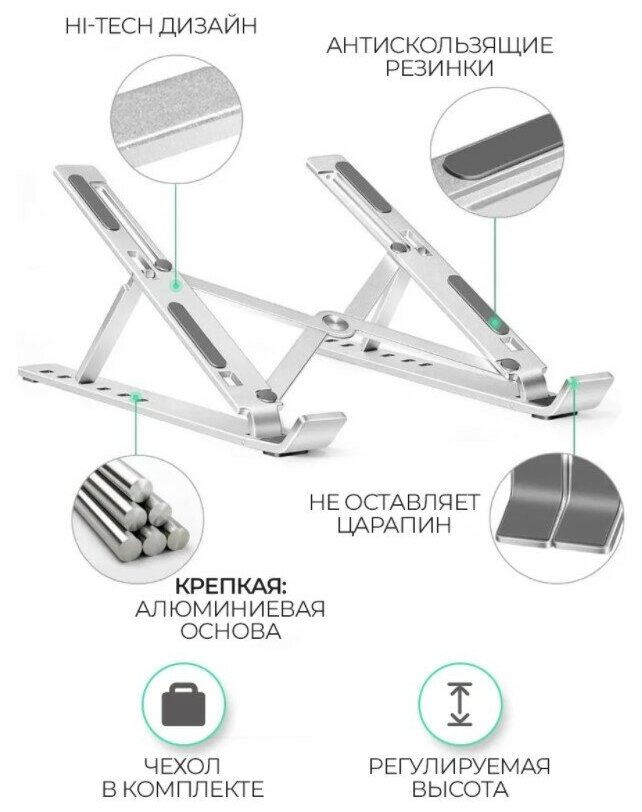 HI-TECH ДИЗАЙН

АНТИСКОЛЬЗЯЩИЕ РЕЗИНКИ

НЕ ОСТАВЛЯЕТ ЦАРАПИН

КРЕПКАЯ: АЛЮМИНИЕВАЯ ОСНОВА

ЧЕХОЛ В КОМПЛЕКТЕ

РЕГУЛИРУЕМАЯ ВЫСОТА