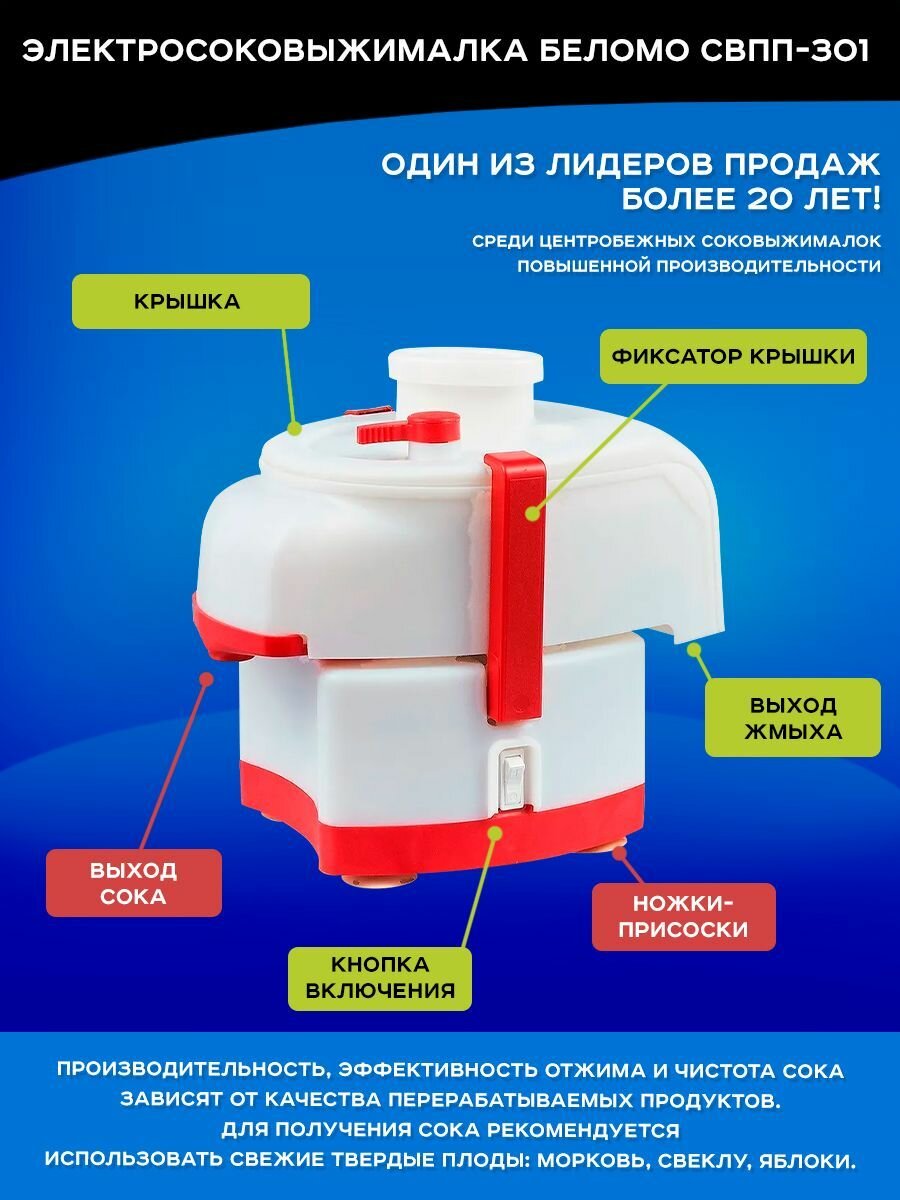 ЭЛЕКТРОСОКОВЫЖИМАЛКА БЕЛОМО СВПП-301

ОДИН ИЗ ЛИДЕРОВ ПРОДАЖ БОЛЕЕ 20 ЛЕТ!

СРЕДИ ЦЕНТРОБЕЖНЫХ СОКОВЫЖИМАЛОК ПОВЫШЕННОЙ ПРОИЗВОДИТЕЛЬНОСТИ

КРЫШКА

ФИКСАТОР КРЫШКИ

ВЫХОД ЖМЫХА

ВЫХОД СОКА

НОЖКИ-ПРИСОСКИ

КНОПКА ВКЛЮЧЕНИЯ

ПРОИЗВОДИТЕЛЬНОСТЬ, ЭФФЕКТИВНОСТЬ ОТЖИМА И ЧИСТОТА СОКА ЗАВИСЯТ ОТ КАЧЕСТВА ПЕРЕРАБАТЫВАЕМЫХ ПРОДУКТОВ. ДЛЯ ПОЛУЧЕНИЯ СОКА РЕКОМЕНДУЕТСЯ ИСПОЛЬЗОВАТЬ СВЕЖИЕ ТВЕРДЫЕ ПЛОДЫ: МОРКОВЬ, СВЕКЛУ, ЯБЛОКИ.