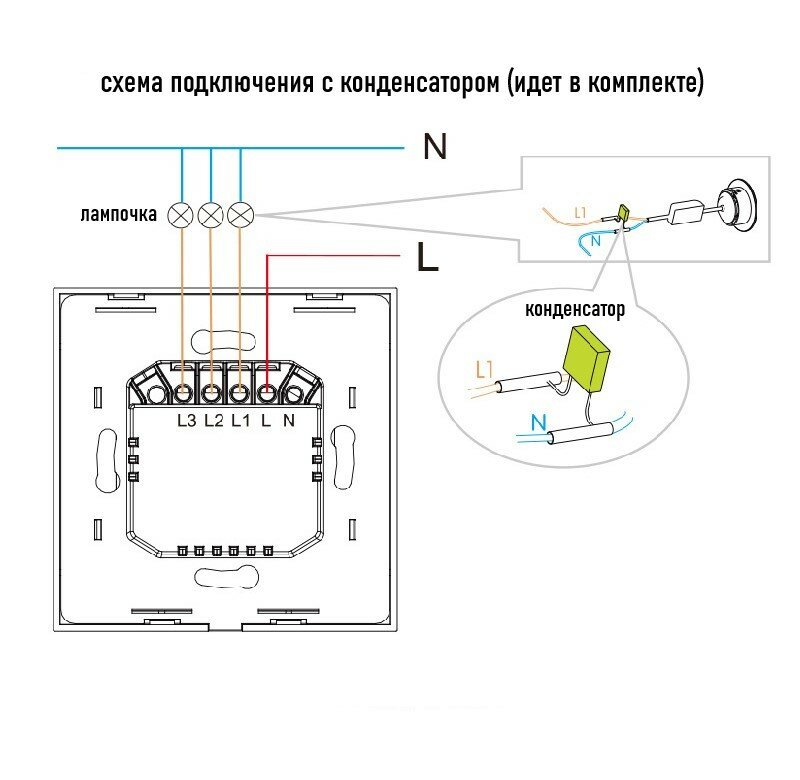 схема подключения с конденсатором (идет в комплекте)

N

лампочка

L

L1

N

конденсатор

L1

N

L3 L2 L1 L N