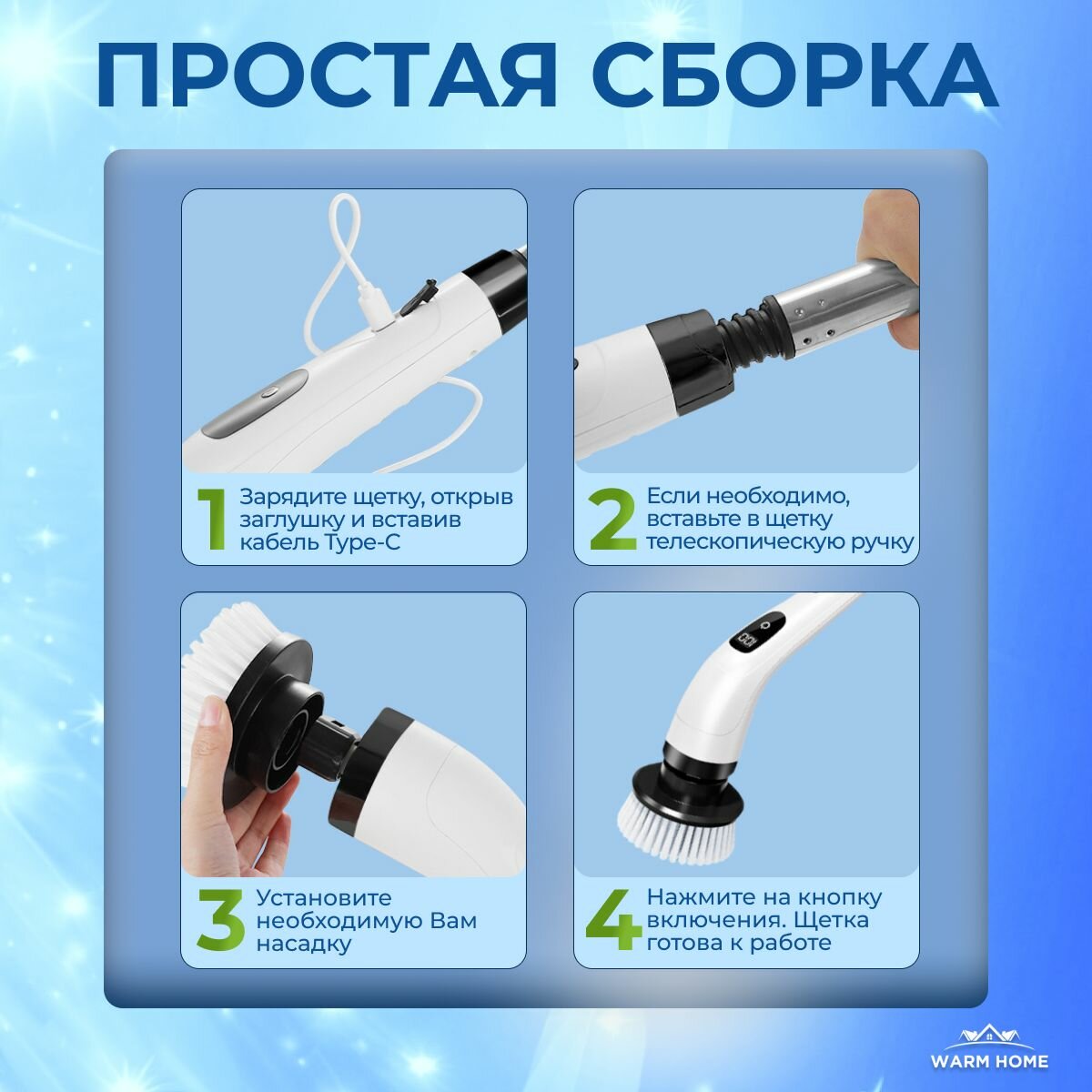 ПРОСТАЯ СБОРКА

1 Зарядите щетку, открыв заглушку и вставив кабель Type-C

2 Если необходимо, вставьте в щетку телескопическую ручку

3 Установите необходимую Вам насадку

4 Нажмите на кнопку включения. Щетка готова к работе

WARM HOME