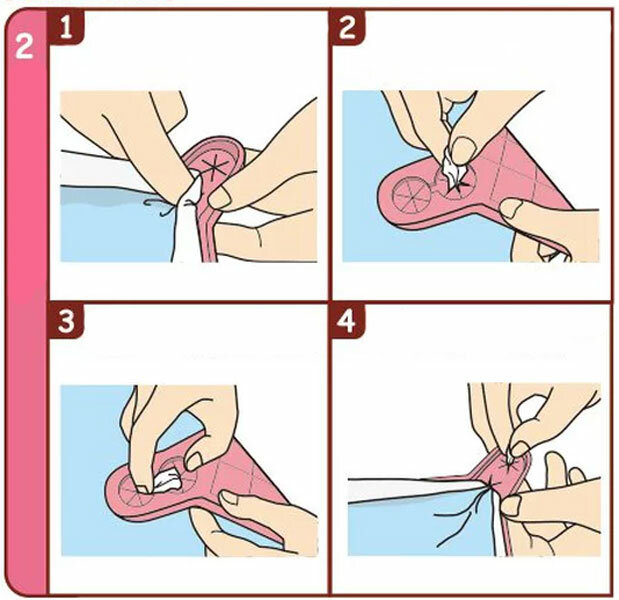 2
1
2
3
4