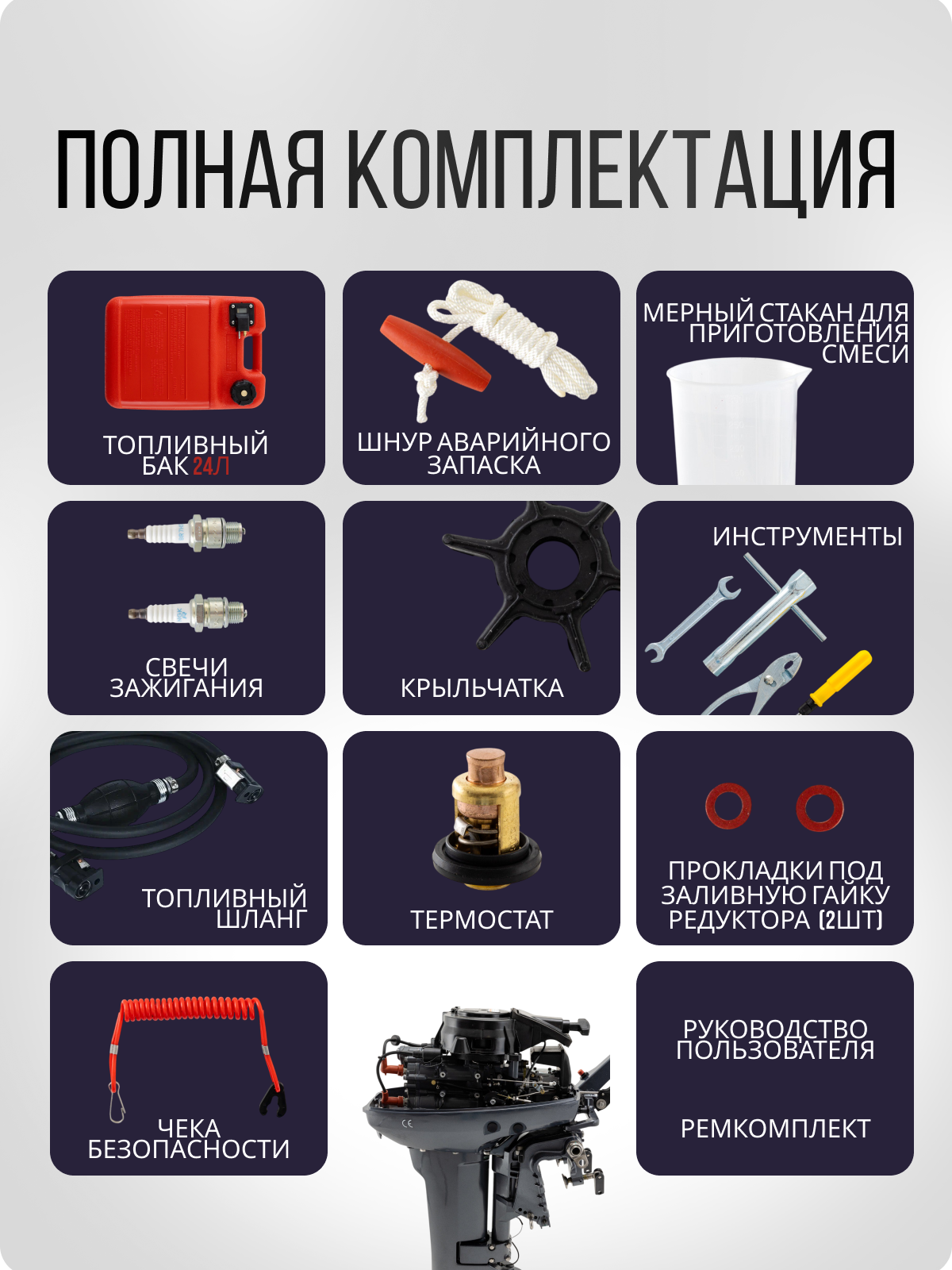 ПОЛНАЯ КОМПЛЕКТАЦИЯ

ТОПЛИВНЫЙ БАК 24Л

ШНУР АВАРИЙНОГО ЗАПАСКА

МЕРНЫЙ СТАКАН ДЛЯ ПРИГОТОВЛЕНИЯ СМЕСИ

СВЕЧИ ЗАЖИГАНИЯ

КРЫЛЬЧАТКА

ИНСТРУМЕНТЫ

ТОПЛИВНЫЙ ШЛАНГ

ТЕРМОСТАТ

ПРОКЛАДКИ ПОД ЗАЛИВНУЮ ГАЙКУ РЕДУКТОРА (2ШТ)

ЧЕКА БЕЗОПАСНОСТИ

CE

РУКОВОДСТВО ПОЛЬЗОВАТЕЛЯ

РЕМКОМПЛЕКТ