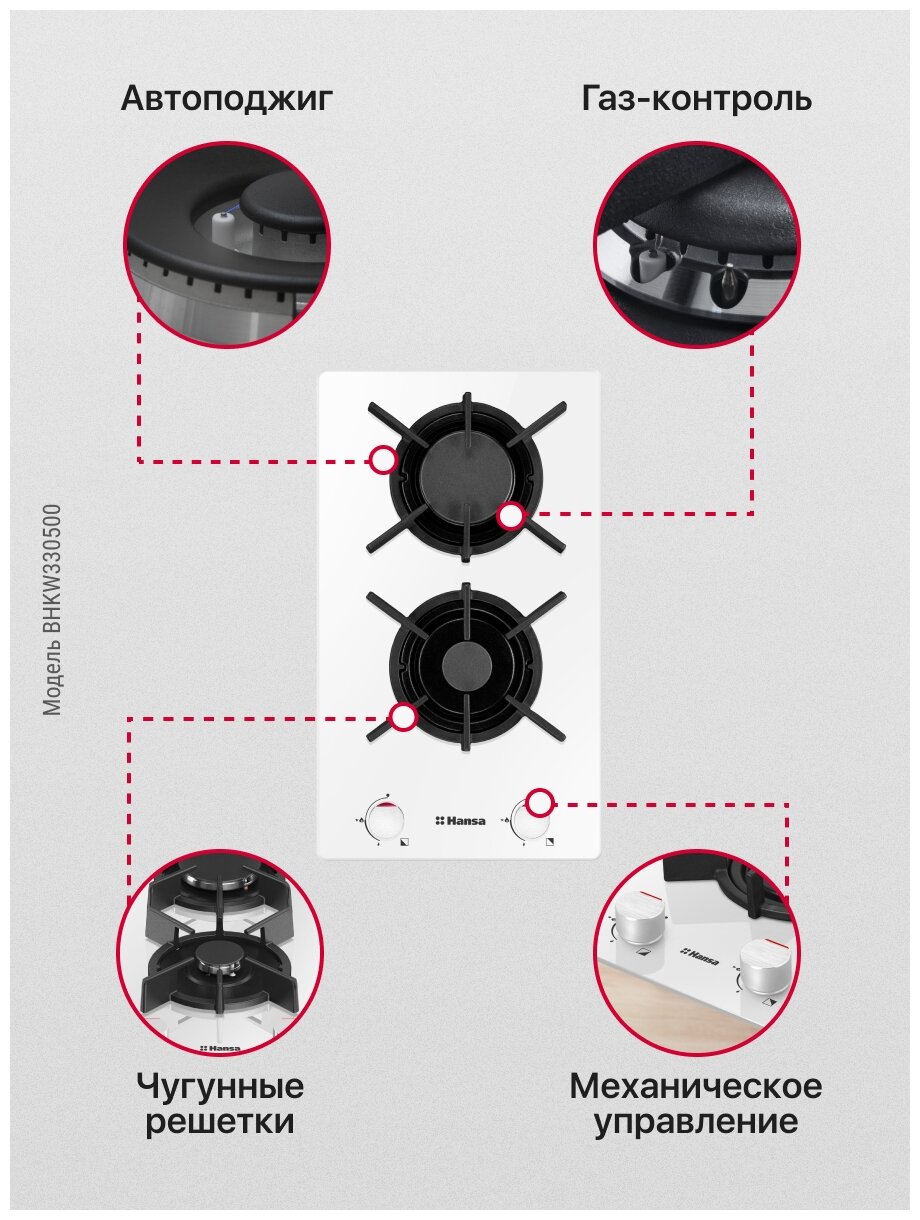 Автоподжиг

Газ-контроль

Модель BHKW330500

Hansa

Hansa

Hansa

Чугунные решетки

Механическое управление