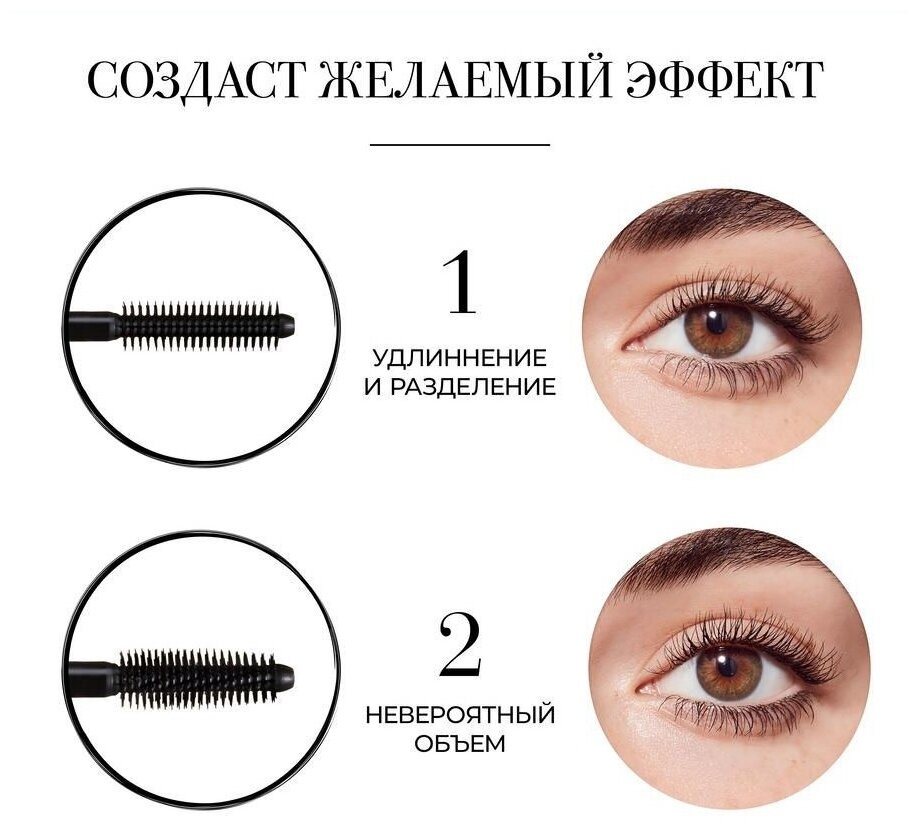 СОЗДАСТ ЖЕЛАЕМЫЙ ЭФФЕКТ

1

УДЛИННЕНИЕ И РАЗДЕЛЕНИЕ

2

НЕВЕРОЯТНЫЙ ОБЪЕМ