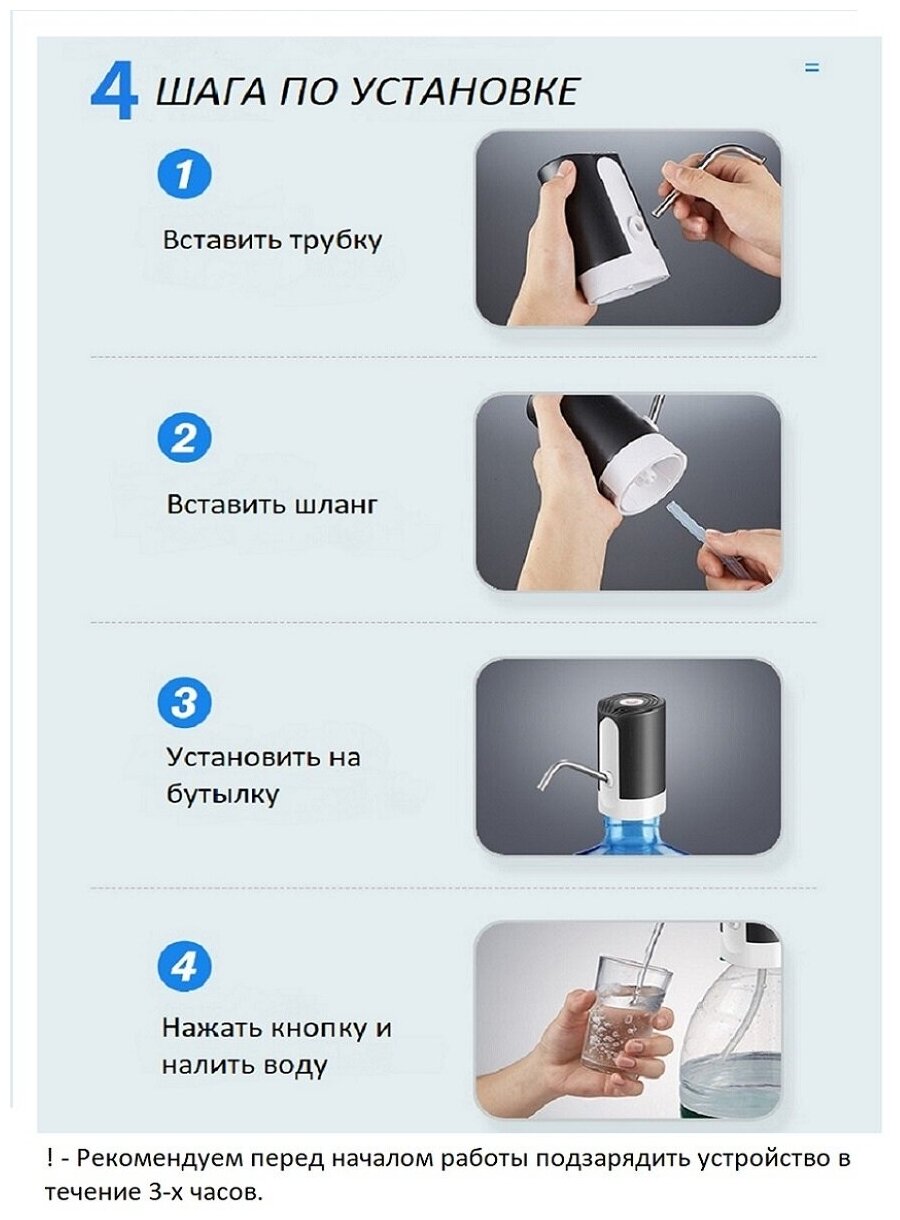 4 ШАГА ПО УСТАНОВКЕ

=

1

Вставить трубку

2

Вставить шланг

3

Установить на бутылку

4

Нажать кнопку и налить воду

! - Рекомендуем перед началом работы подзарядить устройство в течение 3-х часов.