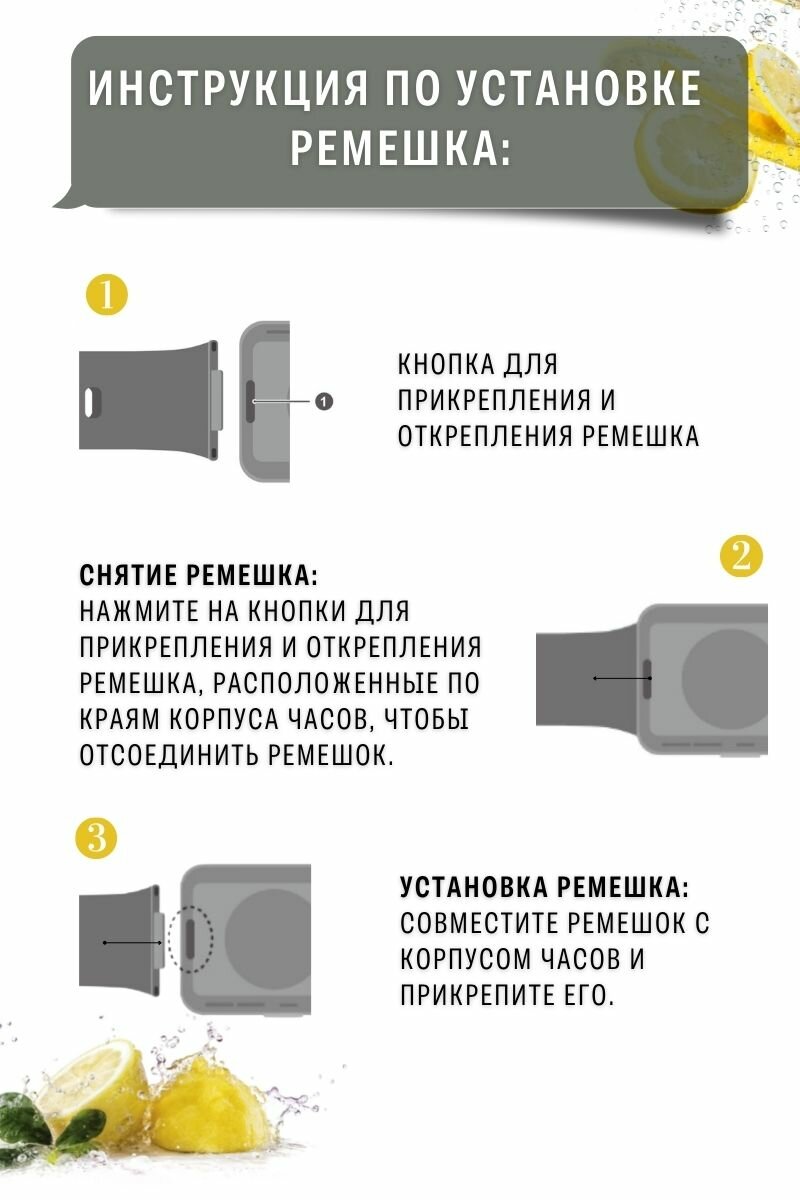 ИНСТРУКЦИЯ ПО УСТАНОВКЕ РЕМЕШКА:

1

1

КНОПКА ДЛЯ ПРИКРЕПЛЕНИЯ И ОТКРЕПЛЕНИЯ РЕМЕШКА

2

СНЯТИЕ РЕМЕШКА:
НАЖМИТЕ НА КНОПКИ ДЛЯ ПРИКРЕПЛЕНИЯ И ОТКРЕПЛЕНИЯ РЕМЕШКА, РАСПОЛОЖЕННЫЕ ПО КРАЯМ КОРПУСА ЧАСОВ, ЧТОБЫ ОТСОЕДИНИТЬ РЕМЕШОК.

3

УСТАНОВКА РЕМЕШКА:
СОВМЕСТИТЕ РЕМЕШОК С КОРПУСОМ ЧАСОВ И ПРИКРЕПИТЕ ЕГО.