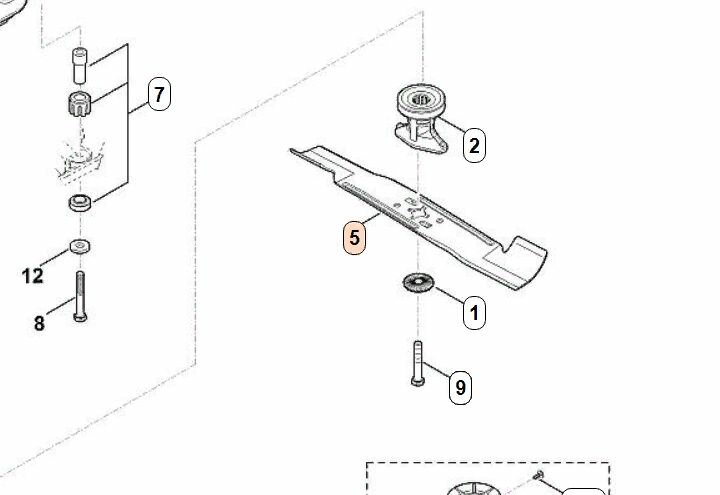 7
2
5
12
8
1
9