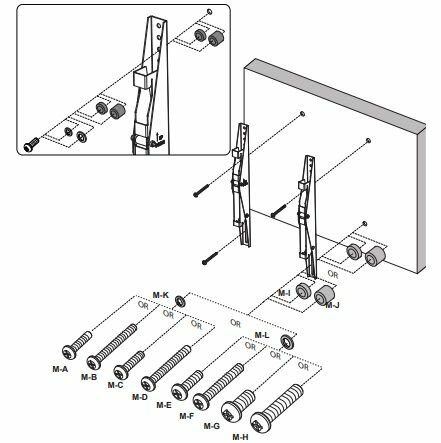 OR

M-I

M-J

M-K

OR

OR

OR

OR

M-L

OR

OR

OR

M-A

M-B

M-C

M-D

M-E

M-F

M-G

M-H