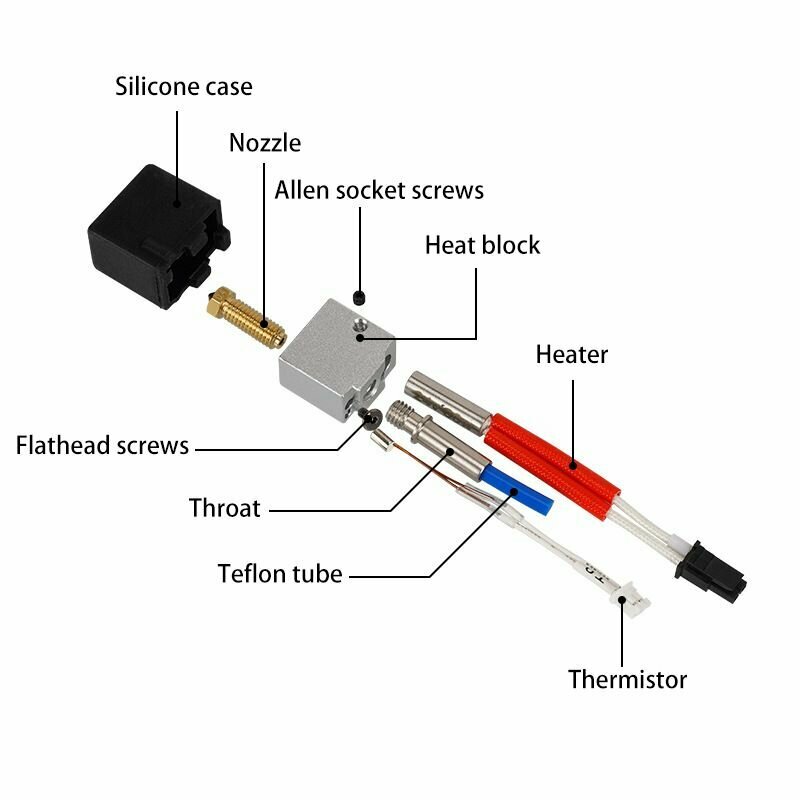 Silicone case
Nozzle
Allen socket screws
Heat block
Heater
Flathead screws
Throat
Teflon tube
Thermistor