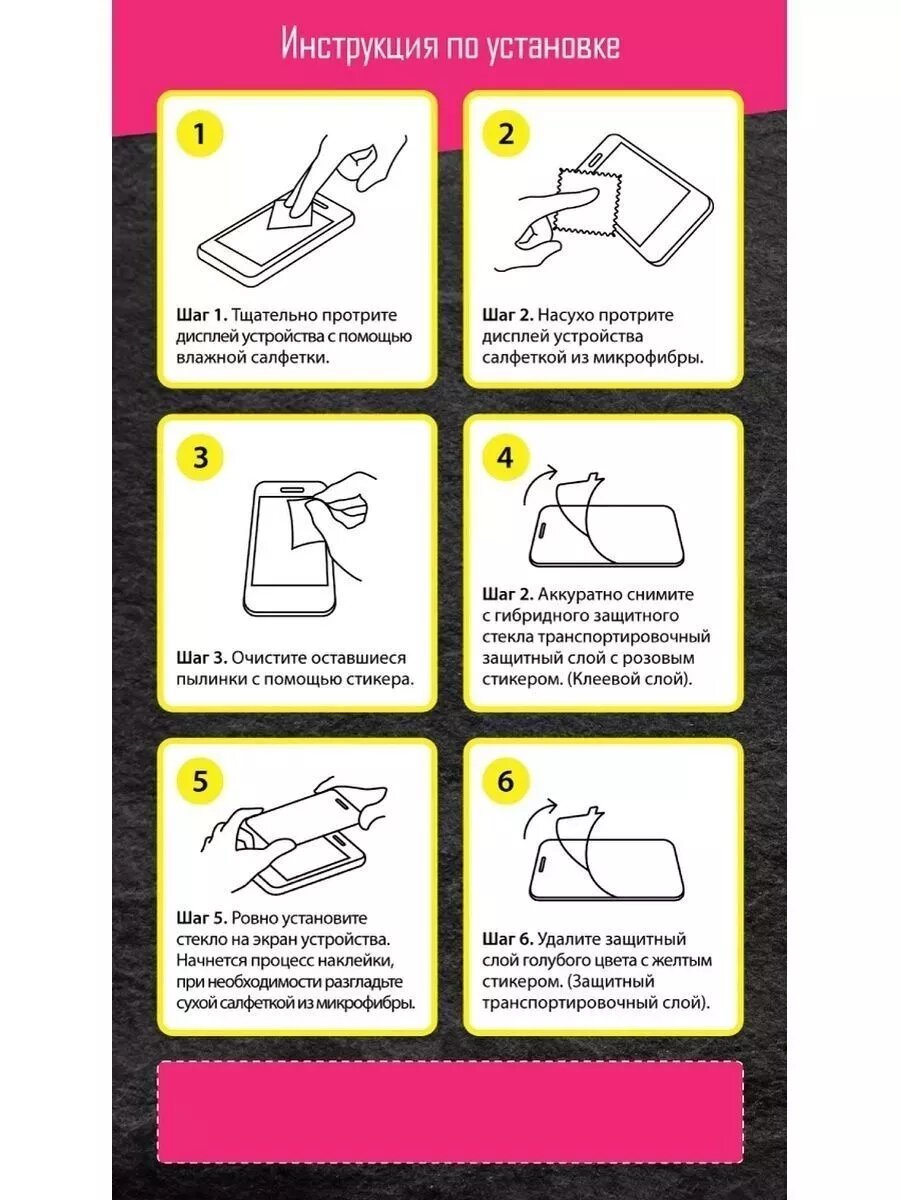 Инструкция по установке

1

Шаг 1. Тщательно протрите дисплей устройства с помощью влажной салфетки.

2

Шаг 2. Насухо протрите дисплей устройства салфеткой из микрофибры.

3

Шаг 3. Очистите оставшиеся пылинки с помощью стикера.

4

Шаг 2. Аккуратно снимите с гибридного защитного стекла транспортировочный защитный слой с розовым стикером. (Клеевой слой).

5

Шаг 5. Ровно установите стекло на экран устройства. Начнется процесс наклейки, при необходимости разгладьте сухой салфеткой из микрофибры.

6

Шаг 6. Удалите защитный слой голубого цвета с желтым стикером. (Защитный транспортировочный слой).