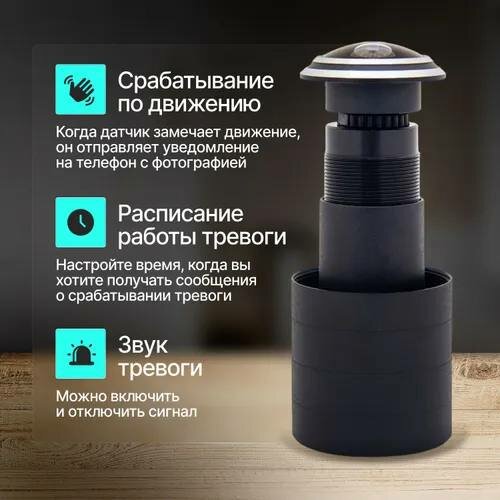 Срабатывание по движению

Когда датчик замечает движение, он отправляет уведомление на телефон с фотографией

Расписание работы тревоги

Настройте время, когда вы хотите получать сообщения о срабатывании тревоги

Звук тревоги

Можно включить и отключить сигнал