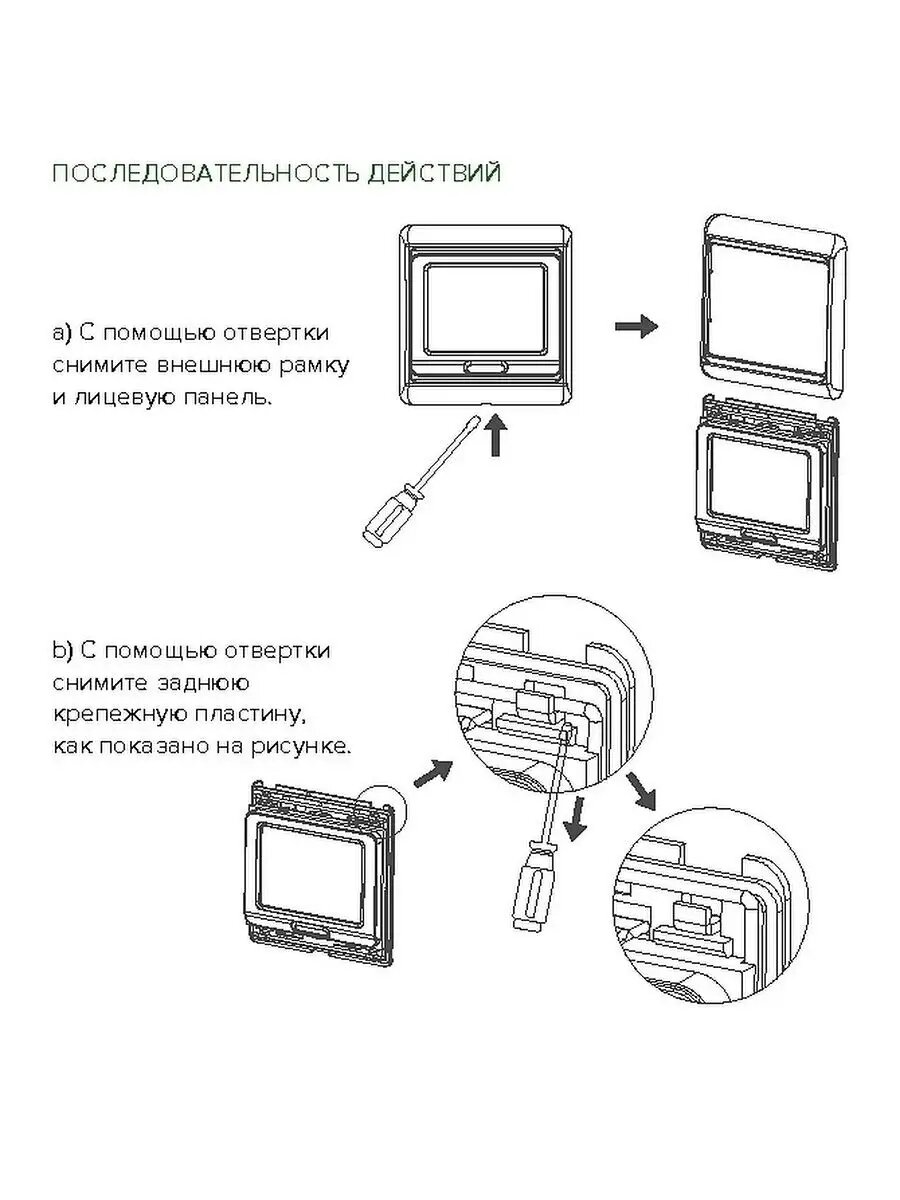 ПОСЛЕДОВАТЕЛЬНОСТЬ ДЕЙСТВИЙ

a) С помощью отвертки снимите внешнюю рамку и лицевую панель.

b) С помощью отвертки снимите заднюю крепежную пластину, как показано на рисунке.