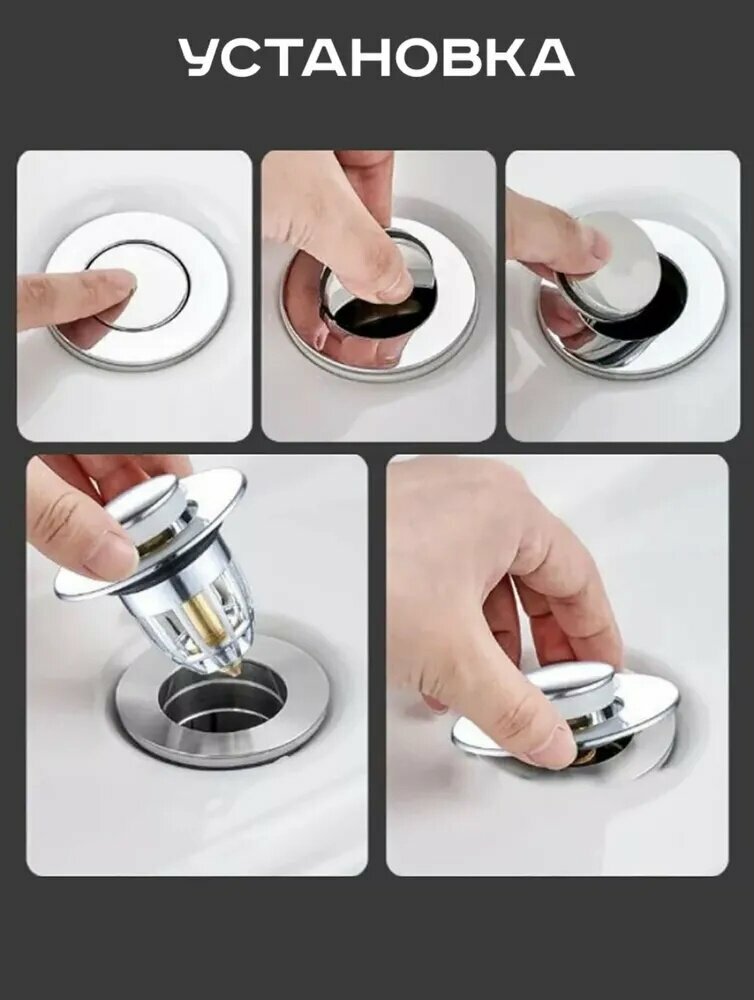 УСТАНОВКА