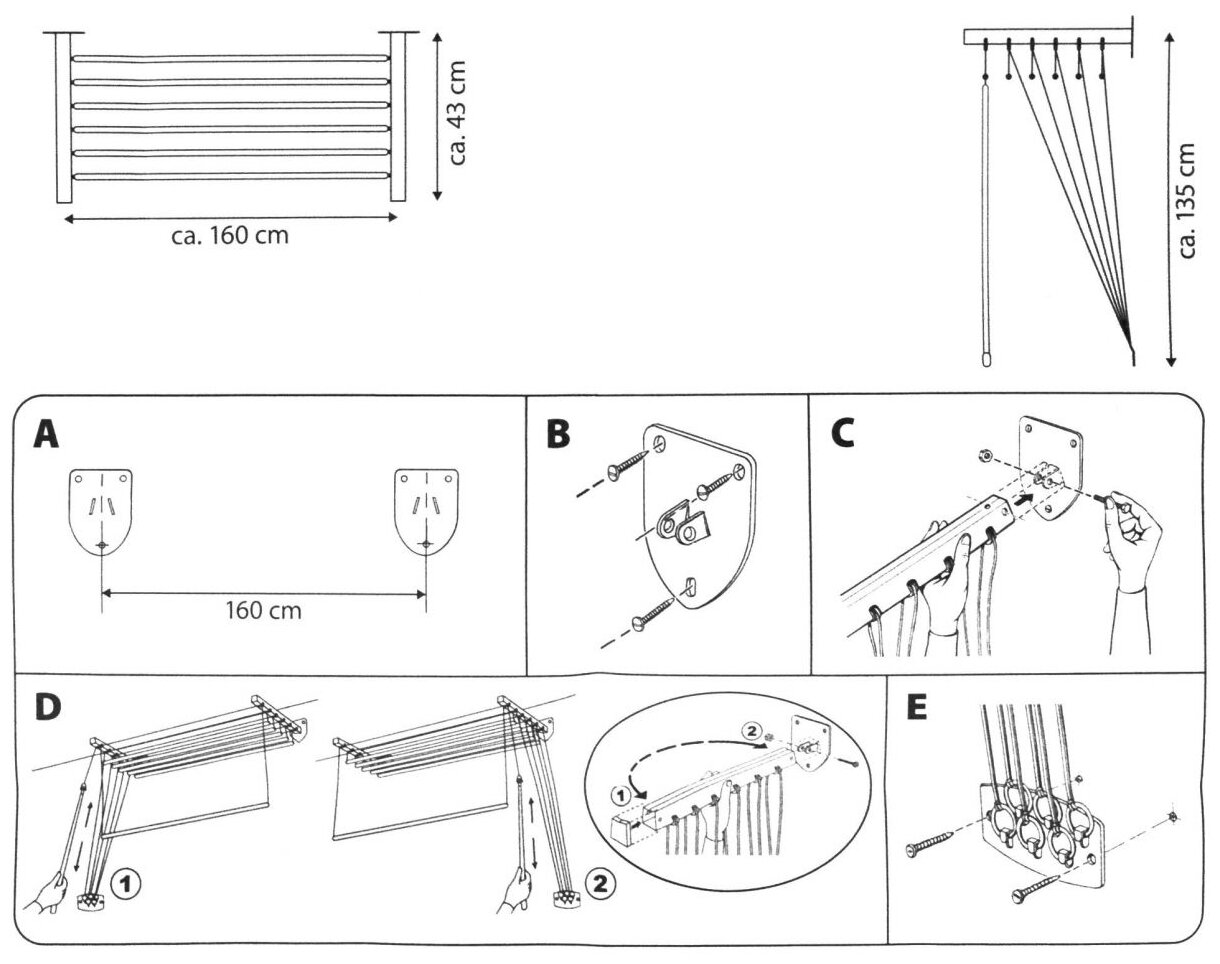 ca. 43 cm

ca. 160 cm

ca. 135 cm

A

160 cm

B

C

D

1

2

2

1

E