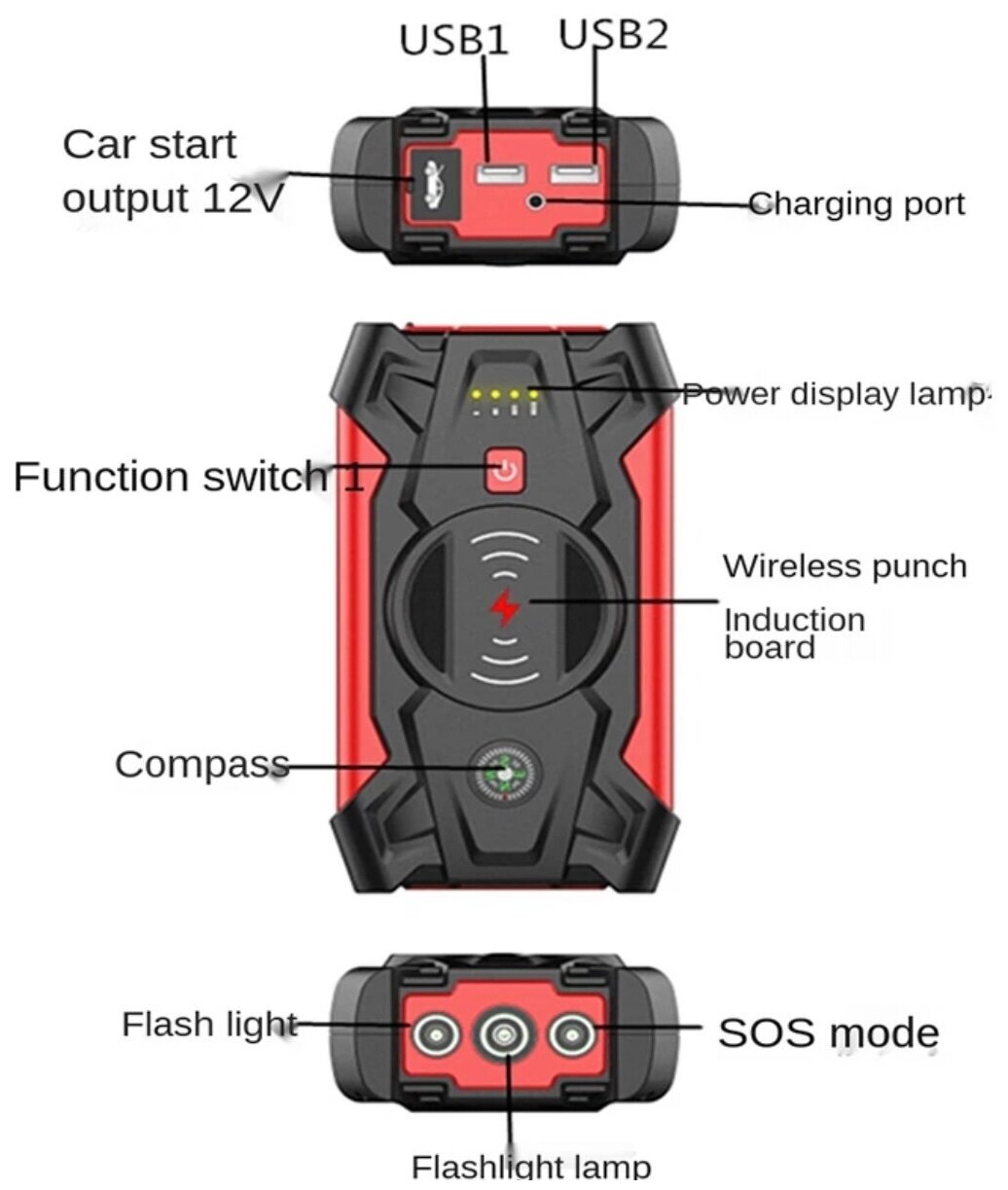 USB1 USB2

Car start output 12V

Charging port

Power display lamp

Function switch 1

Wireless punch

Induction board

Compass

Flash light

SOS mode

Flashlight lamp