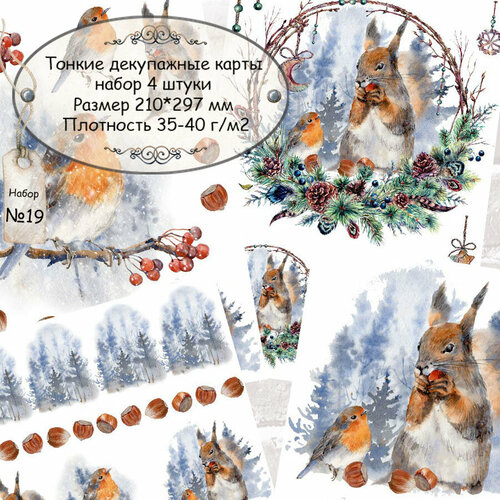 Тонкие декупажные карты
набор 4 штуки
Размер 210*297 мм
Плотность 35-40 г/м2

Набор
№19