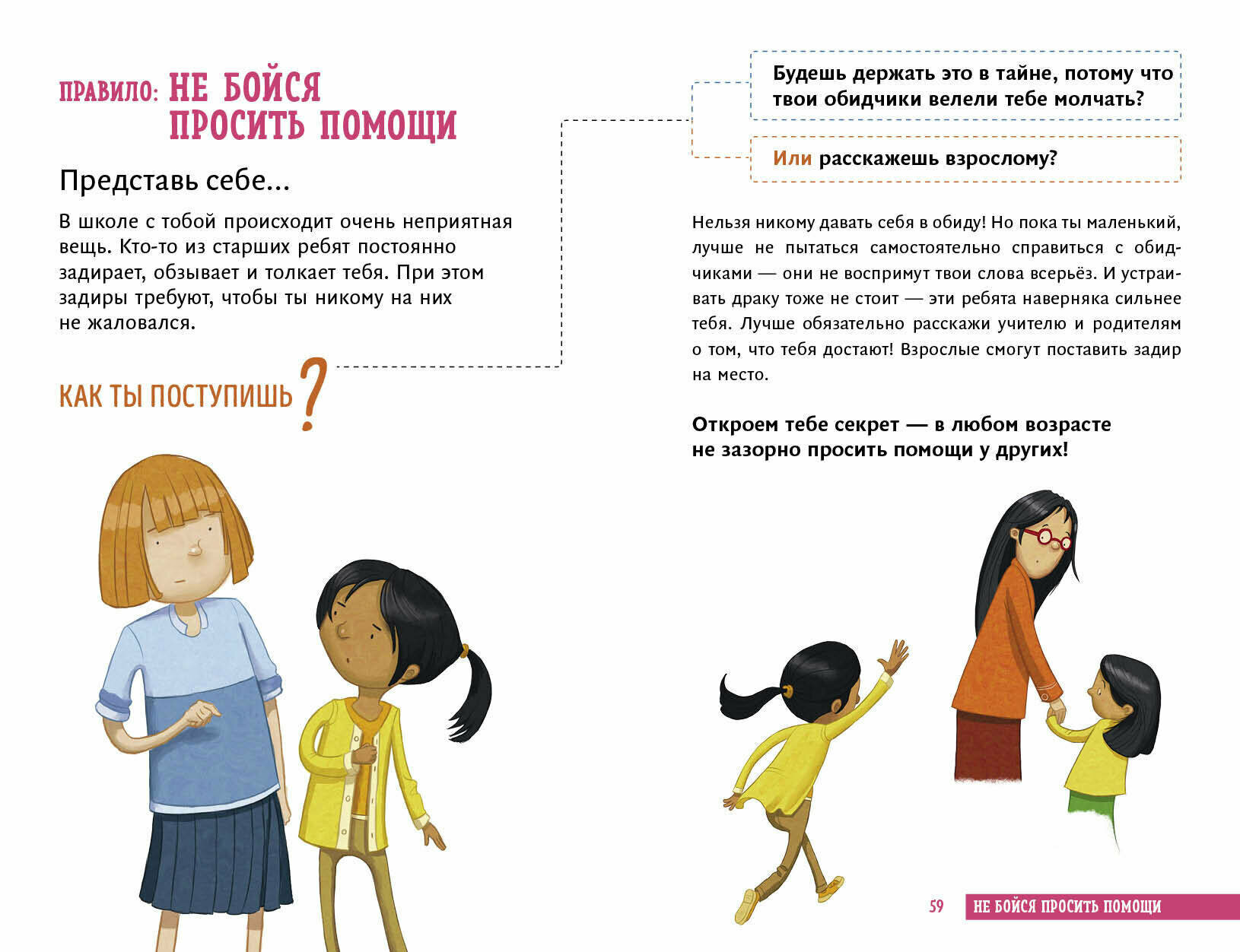 ПРАВИЛО: НЕ БОЙСЯ ПРОСИТЬ ПОМОЩИ

Представь себе...

В школе с тобой происходит очень неприятная вещь. Кто-то из старших ребят постоянно задирает, обзывает и толкает тебя. При этом задиры требуют, чтобы ты никому на них не жаловался.

КАК ТЫ ПОСТУПИШЬ?

Будешь держать это в тайне, потому что твои обидчики велели тебе молчать?

Или расскажешь взрослому?

Нельзя никому давать себя в обиду! Но пока ты маленький, лучше не пытаться самостоятельно справиться с обидчиками — они не воспримут твои слова всерьёз. И устраивать драку тоже не стоит — эти ребята наверняка сильнее тебя. Лучше обязательно расскажи учителю и родителям о том, что тебя достают! Взрослые смогут поставить задир на место.

Откроем тебе секрет — в любом возрасте не зазорно просить помощи у других!

59 НЕ БОЙСЯ ПРОСИТЬ ПОМОЩИ