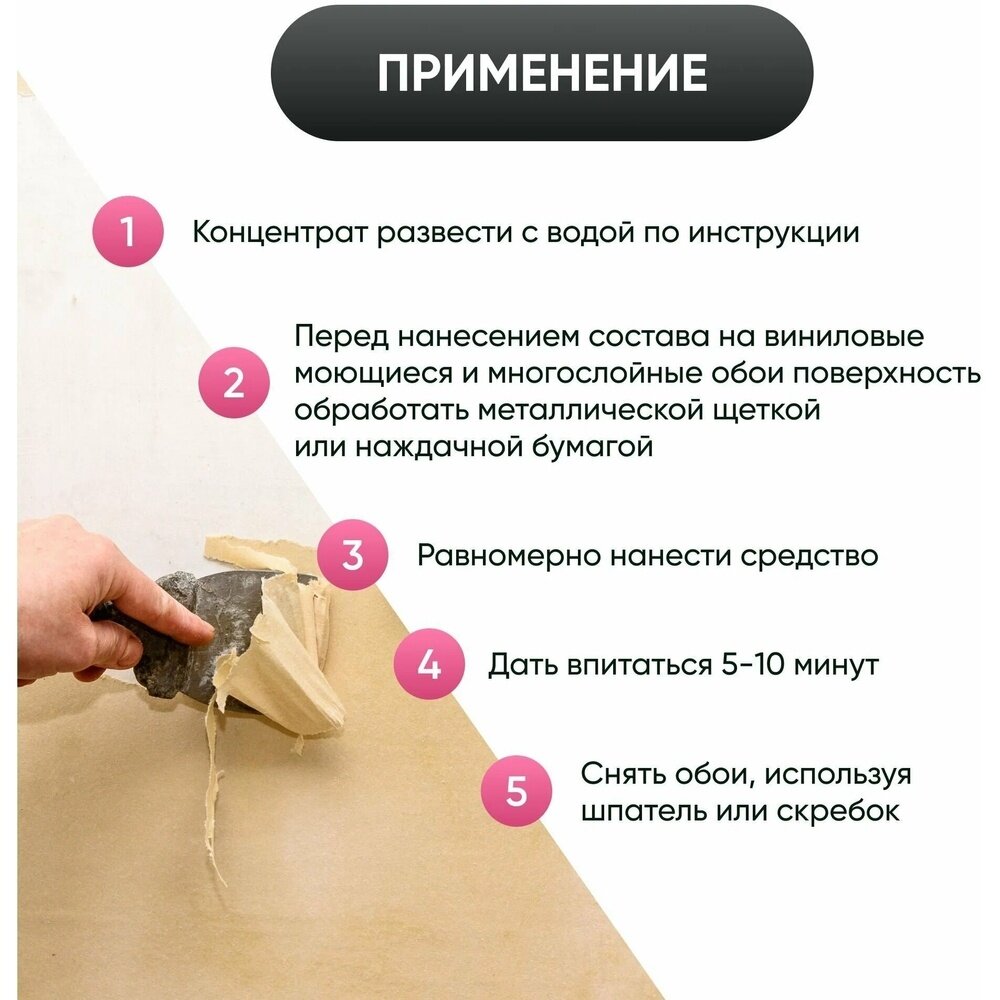 ПРИМЕНЕНИЕ

1 Концентрат развести с водой по инструкции

2 Перед нанесением состава на виниловые моющиеся и многослойные обои поверхность обработать металлической щеткой или наждачной бумагой

3 Равномерно нанести средство

4 Дать впитаться 5-10 минут

5 Снять обои, используя шпатель или скребок