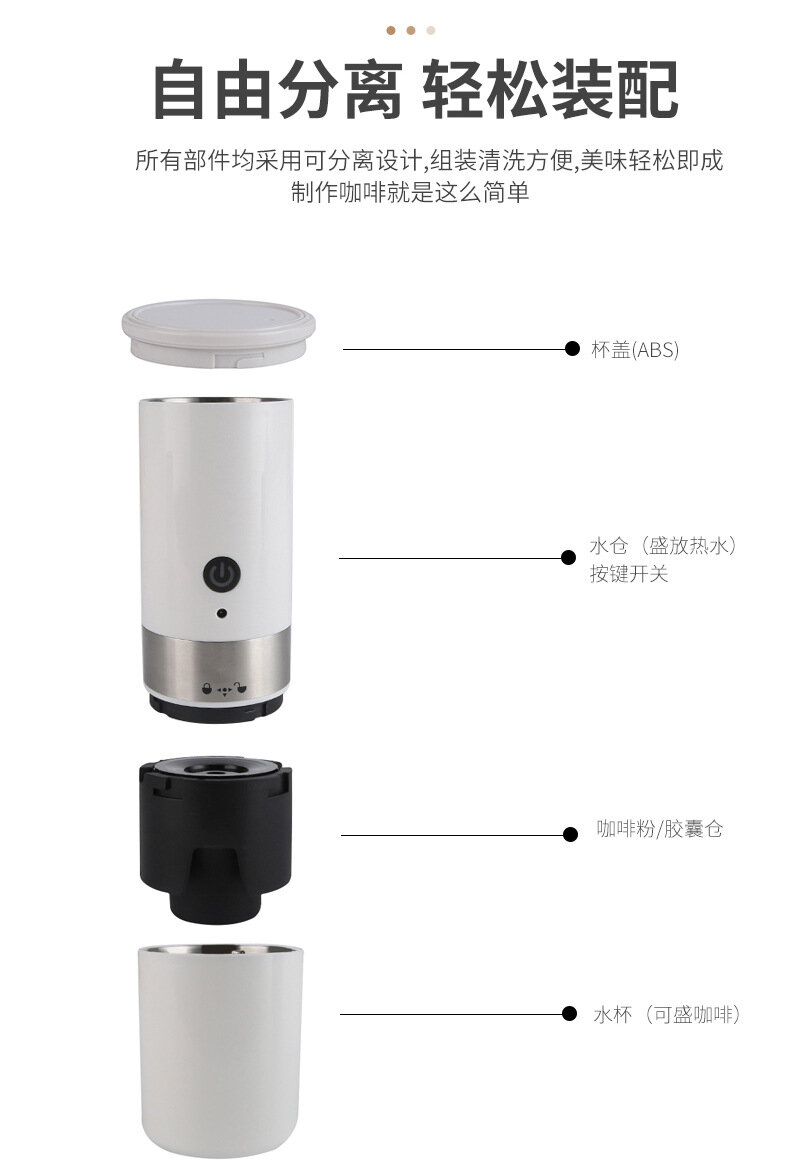 自由分离 轻松装配

所有部件均采用可分离设计,组装清洗方便,美味轻松即成
制作咖啡就是这么简单

杯盖(ABS)

水仓（盛放热水）
按键开关

咖啡粉/胶囊仓

水杯（可盛咖啡）