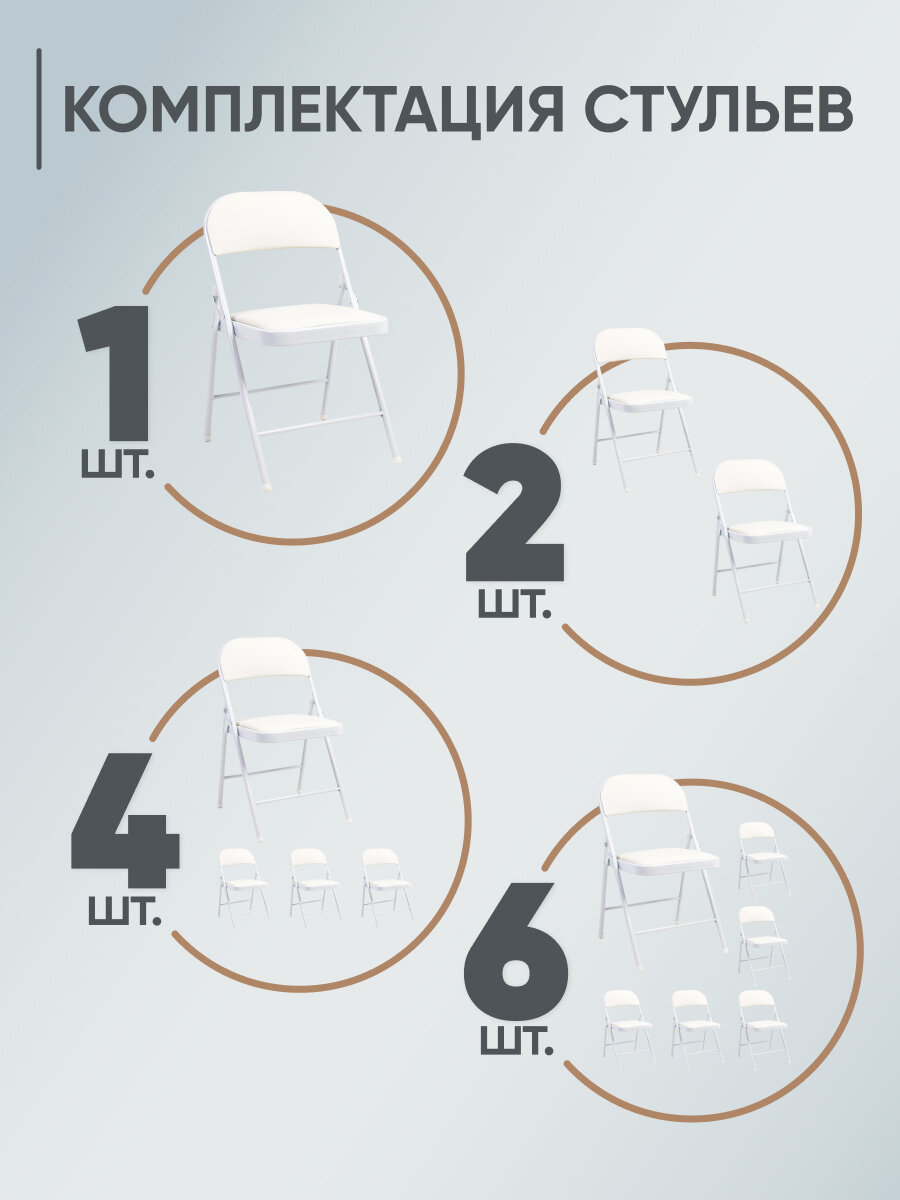 КОМПЛЕКТАЦИЯ СТУЛЬЕВ

1
ШТ.

2
ШТ.

4
ШТ.

6
ШТ.