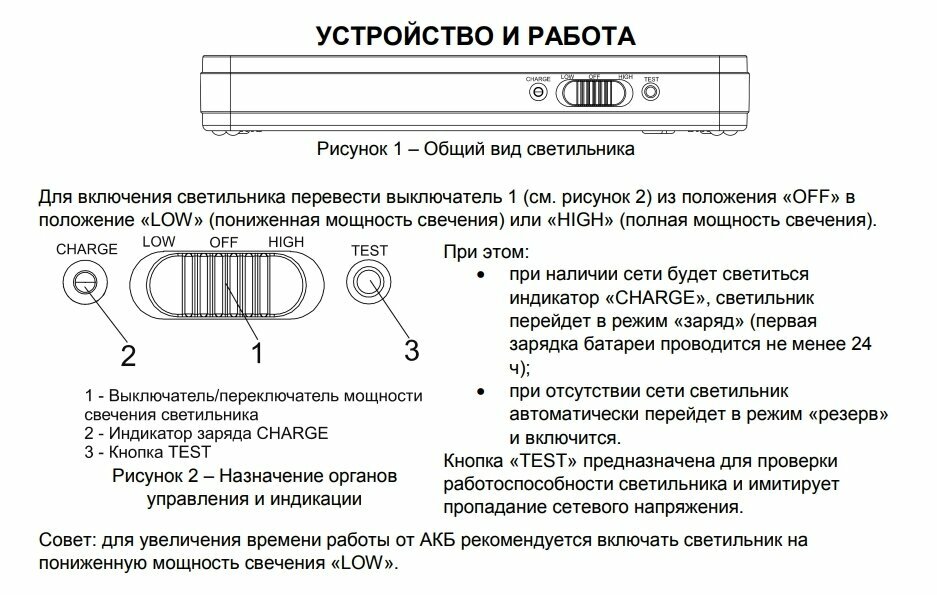 УСТРОЙСТВО И РАБОТА

CHARGE LOW OFF HIGH TEST

Рисунок 1 – Общий вид светильника

Для включения светильника перевести выключатель 1 (см. рисунок 2) из положения «OFF» в положение «LOW» (пониженная мощность свечения) или «HIGH» (полная мощность свечения).

CHARGE LOW OFF HIGH TEST

2 1 3

1 - Выключатель/переключатель мощности свечения светильника
2 - Индикатор заряда CHARGE
3 - Кнопка TEST

Рисунок 2 – Назначение органов управления и индикации

При этом:
• при наличии сети будет светиться индикатор «CHARGE», светильник перейдет в режим «заряд» (первая зарядка батареи проводится не менее 24 ч);
• при отсутствии сети светильник автоматически перейдет в режим «резерв» и включится.

Кнопка «TEST» предназначена для проверки работоспособности светильника и имитирует пропадание сетевого напряжения.

Совет: для увеличения времени работы от АКБ рекомендуется включать светильник на пониженную мощность свечения «LOW».