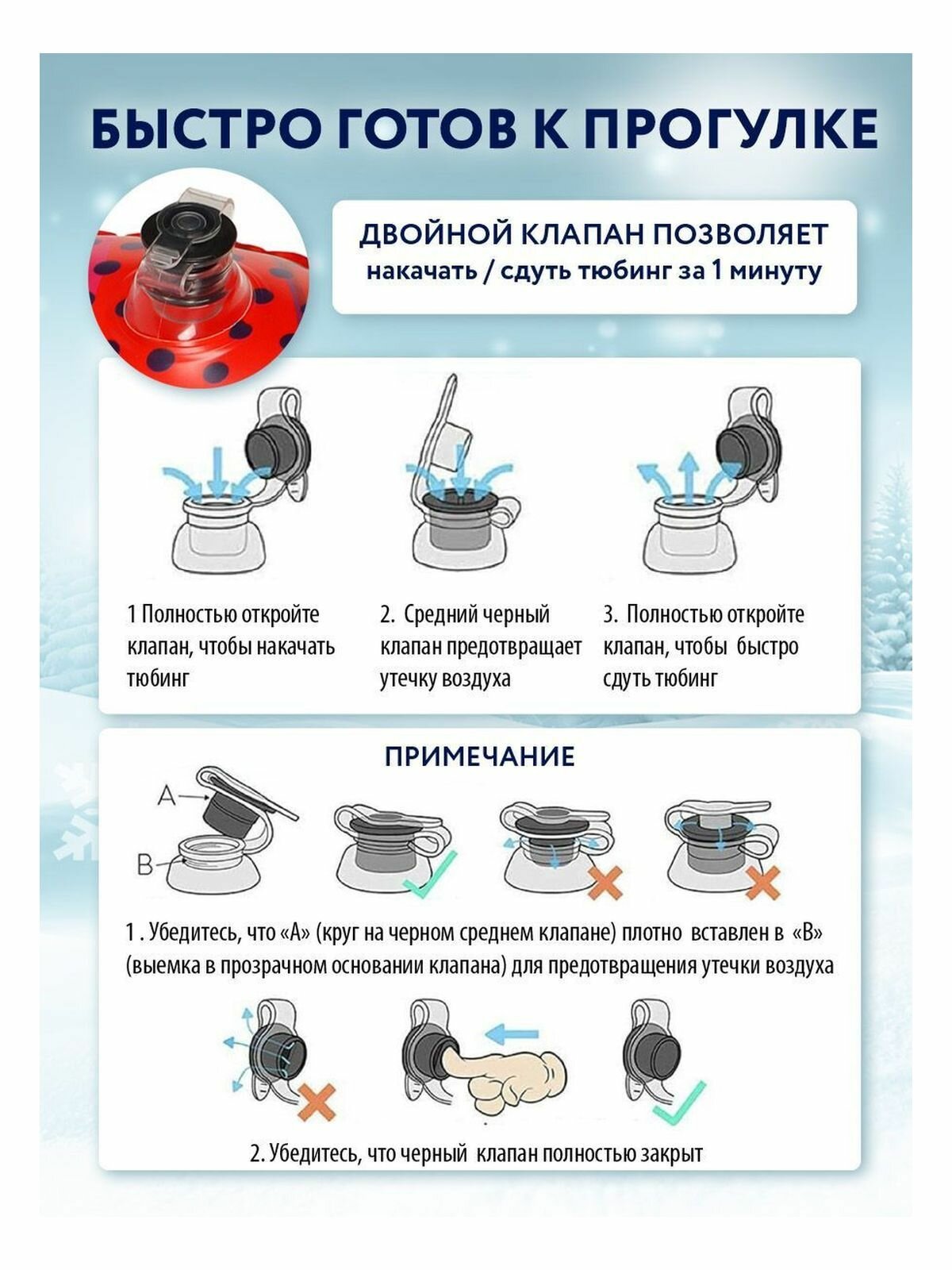 БЫСТРО ГОТОВ К ПРОГУЛКЕ

ДВОЙНОЙ КЛАПАН ПОЗВОЛЯЕТ
накачать / сдуть тюбинг за 1 минуту

1 Полностью откройте клапан, чтобы накачать тюбинг

2. Средний черный клапан предотвращает утечку воздуха

3. Полностью откройте клапан, чтобы быстро сдуть тюбинг

ПРИМЕЧАНИЕ

A

B

1 . Убедитесь, что «А» (круг на черном среднем клапане) плотно вставлен в «В» (выемка в прозрачном основании клапана) для предотвращения утечки воздуха

2. Убедитесь, что черный клапан полностью закрыт