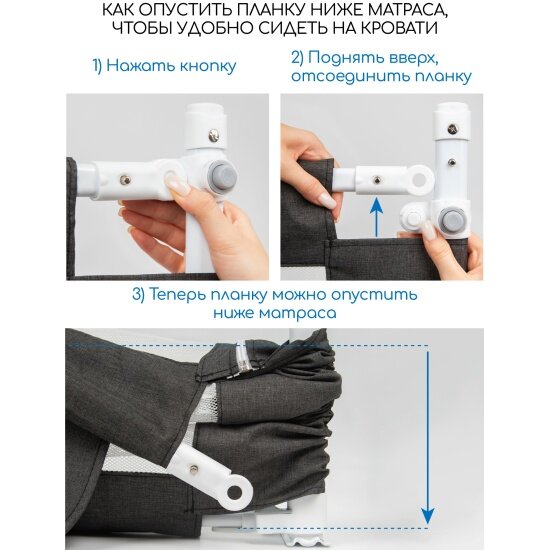 КАК ОПУСТИТЬ ПЛАНКУ НИЖЕ МАТРАСА, ЧТОБЫ УДОБНО СИДЕТЬ НА КРОВАТИ

1) Нажать кнопку

2) Поднять вверх, отсоединить планку

3) Теперь планку можно опустить ниже матраса