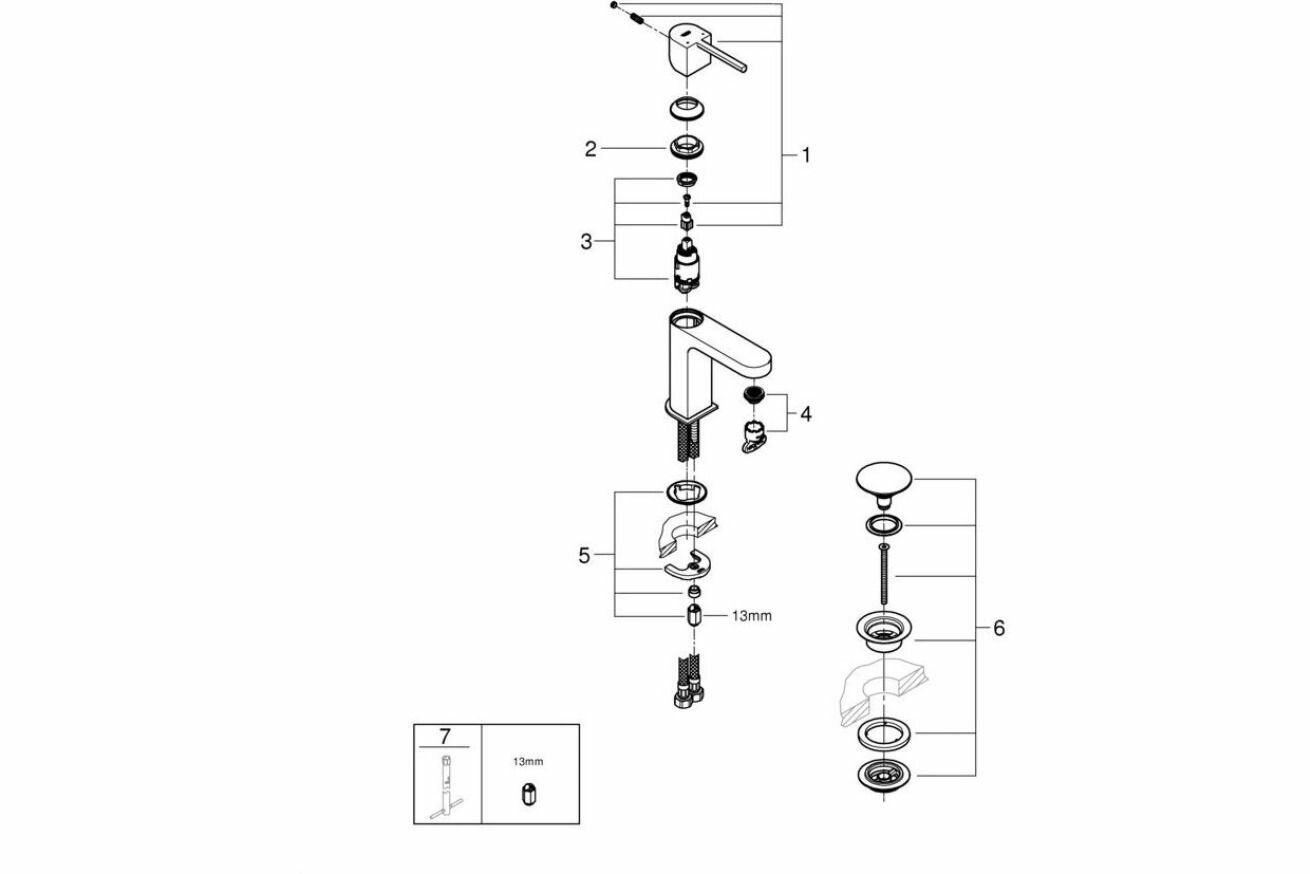 2
1
3
4
5
13mm
6
7
13mm