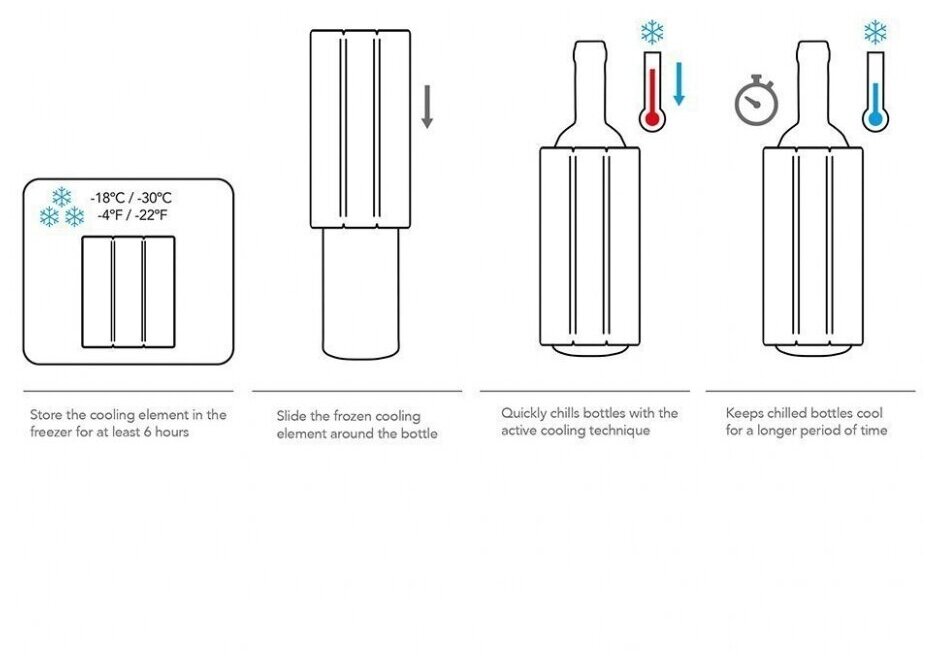 -18°C / -30°C
-4°F / -22°F

Store the cooling element in the freezer for at least 6 hours

Slide the frozen cooling element around the bottle

Quickly chills bottles with the active cooling technique

Keeps chilled bottles cool for a longer period of time