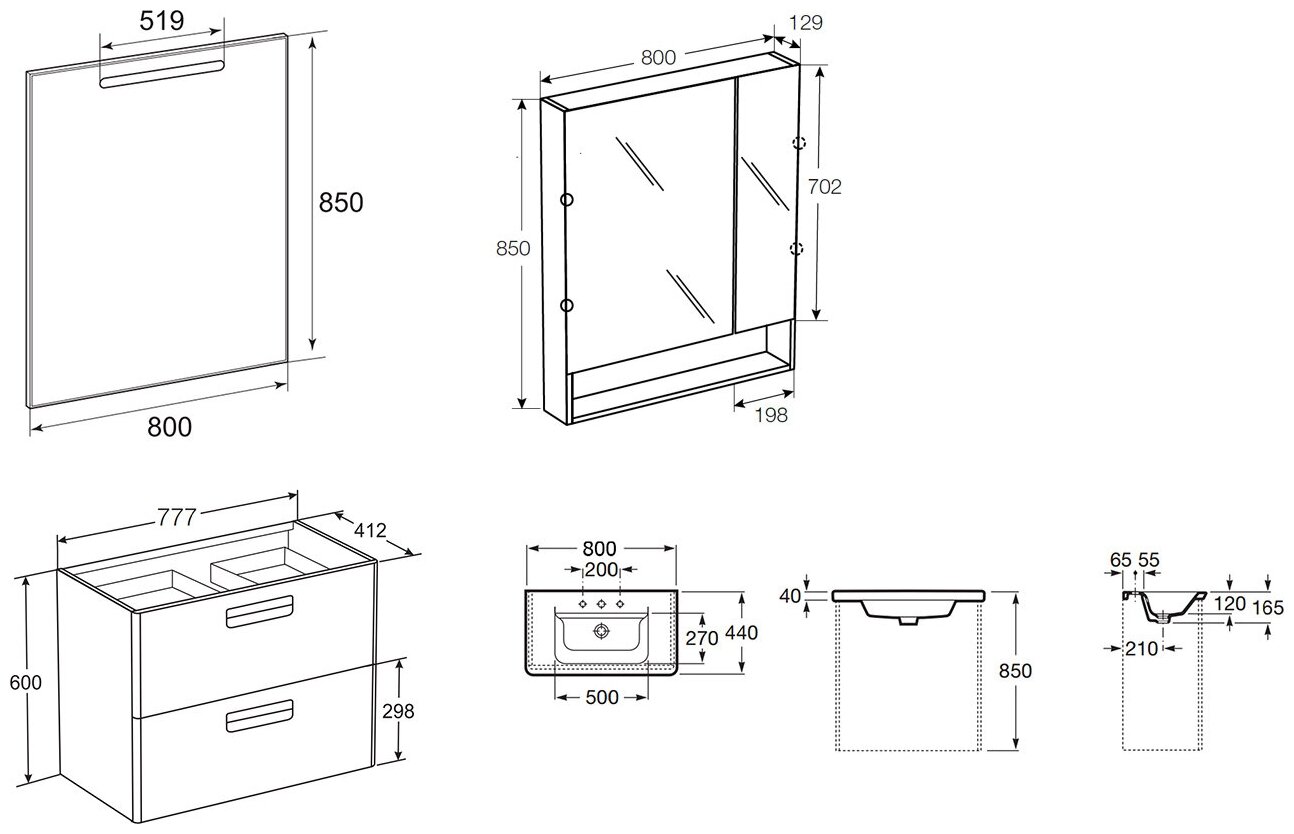 519
850
800

800
129
702
850
198

777
412
600
298

800
200
270
440
500

40
850

65 55
120
165
210