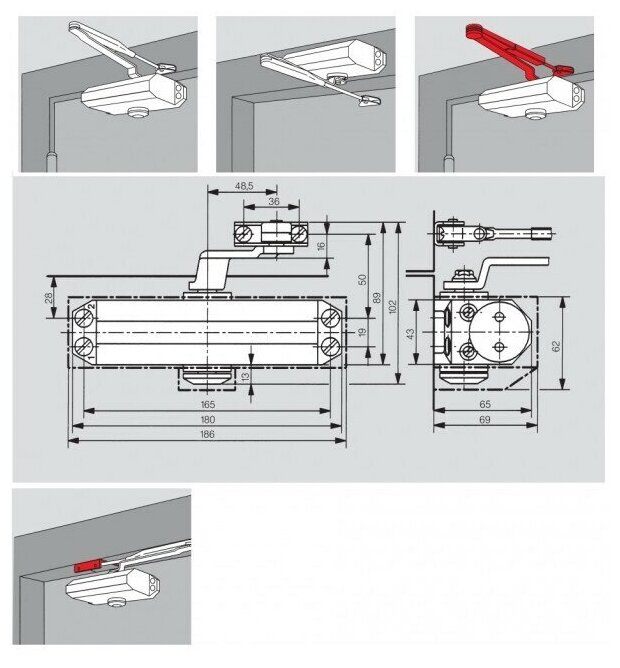 48,5
36
16
50
89
102
28
2
1
19
13
165
180
186
43
62
65
69