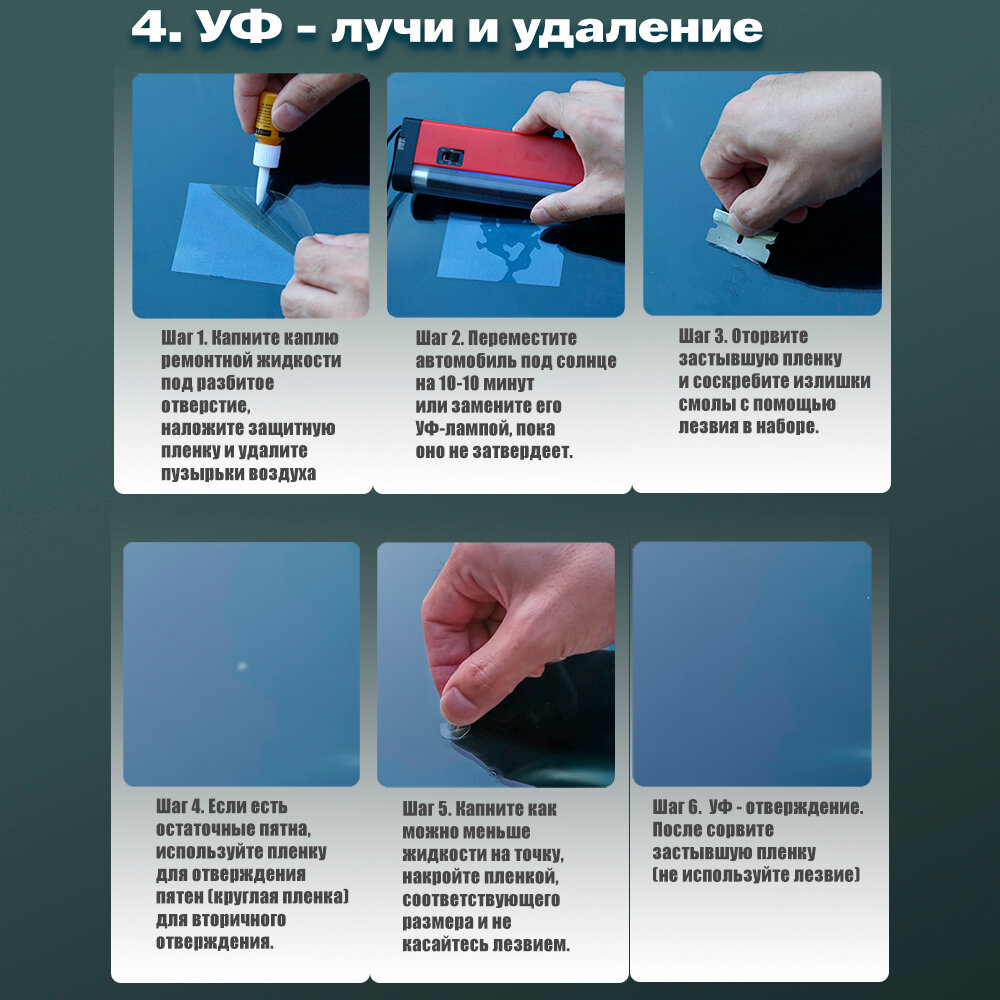 4. УФ - лучи и удаление

Шаг 1. Капните каплю ремонтной жидкости под разбитое отверстие, наложите защитную пленку и удалите пузырьки воздуха

Шаг 2. Переместите автомобиль под солнце на 10-10 минут или замените его УФ-лампой, пока оно не затвердеет.

Шаг 3. Оторвите застывшую пленку и соскребите излишки смолы с помощью лезвия в наборе.

Шаг 4. Если есть остаточные пятна, используйте пленку для отверждения пятен (круглая пленка) для вторичного отверждения.

Шаг 5. Капните как можно меньше жидкости на точку, накройте пленкой, соответствующего размера и не касайтесь лезвием.

Шаг 6. УФ - отверждение. После сорвите застывшую пленку (не используйте лезвие)