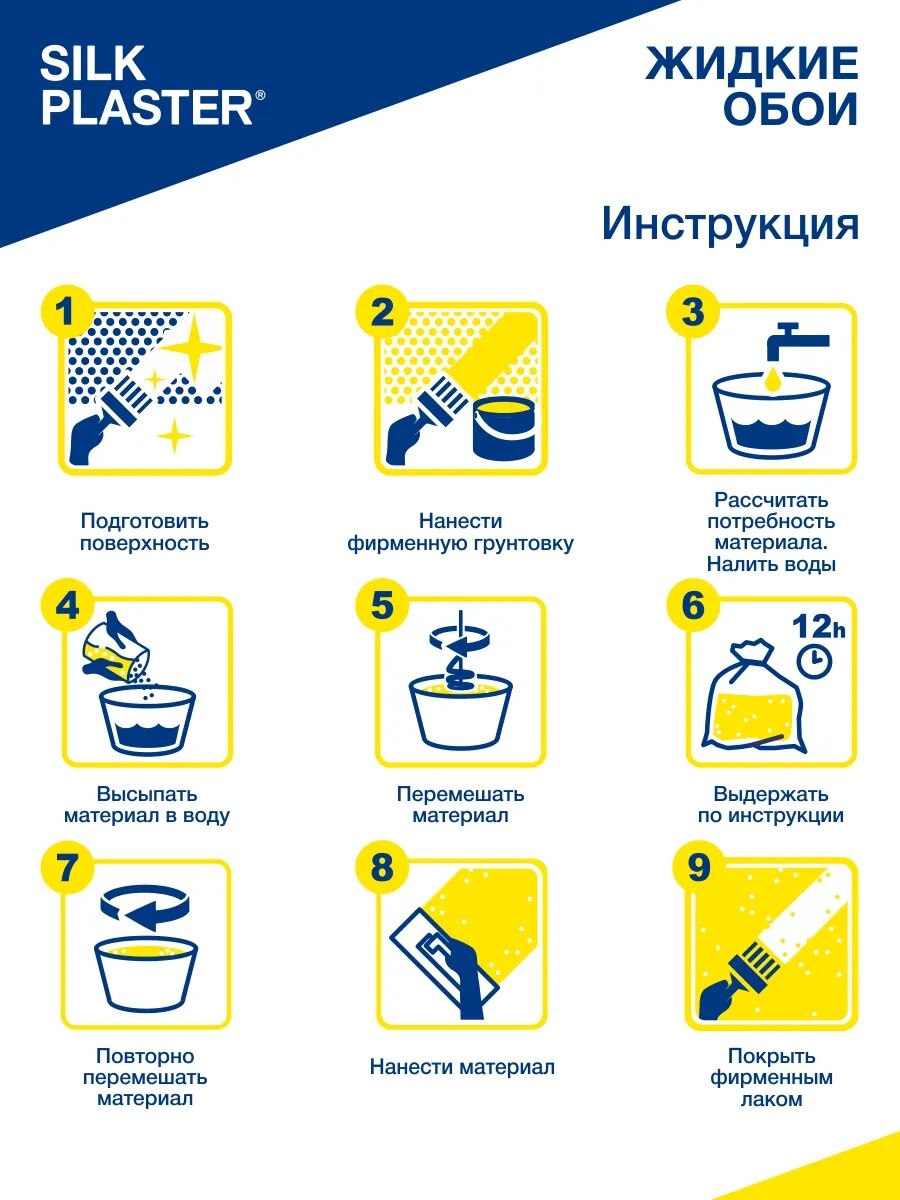 SILK PLASTER®

ЖИДКИЕ ОБОИ

Инструкция

1

Подготовить поверхность

2

Нанести фирменную грунтовку

3

Рассчитать потребность материала. Налить воды

4

Высыпать материал в воду

5

Перемешать материал

6

12h

Выдержать по инструкции

7

Повторно перемешать материал

8

Нанести материал

9

Покрыть фирменным лаком